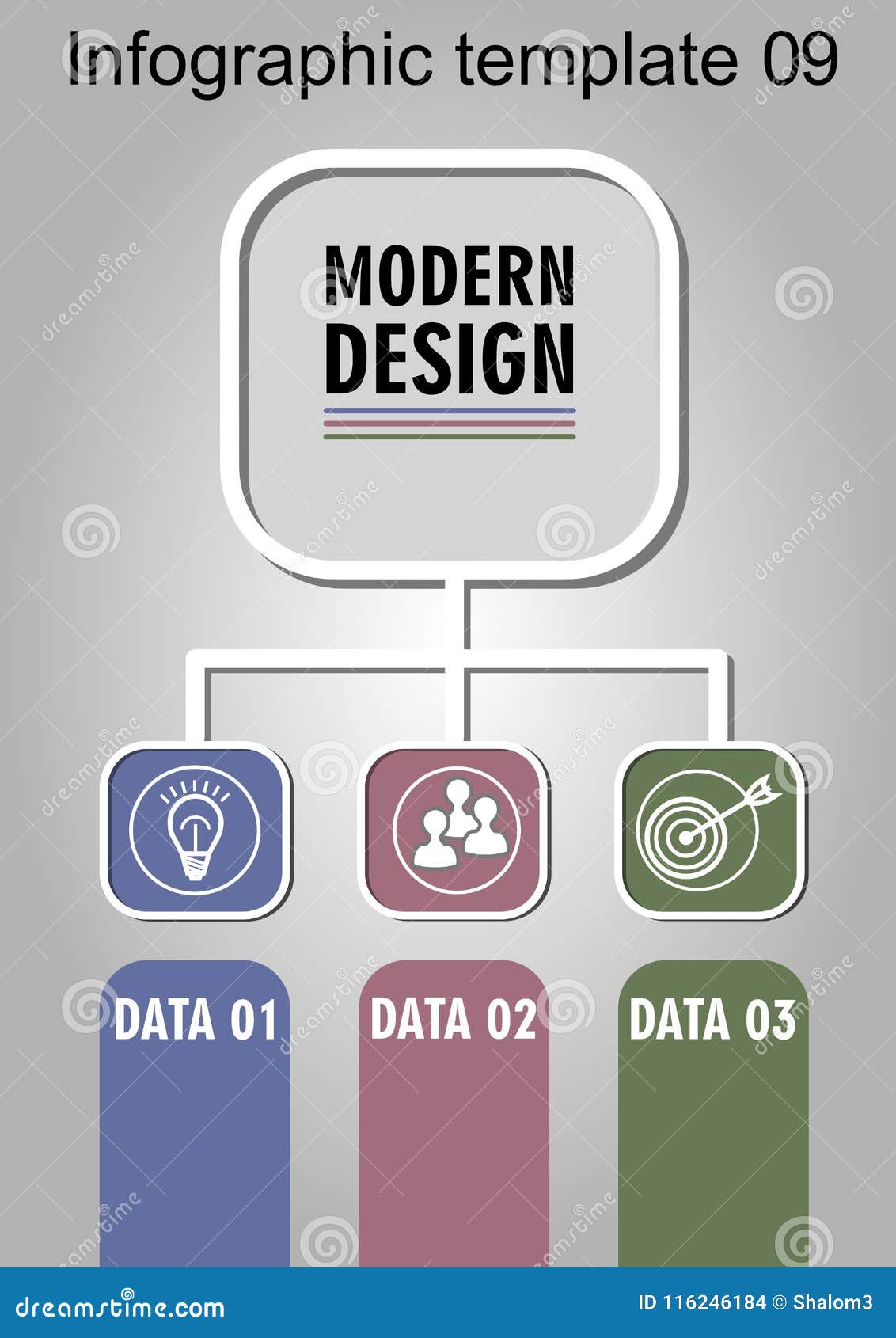 Infographic template 09

MODERN DESIGN

DATA 01

DATA 02

DATA 03

dreamstime.com

ID 116246184 © Shalom3