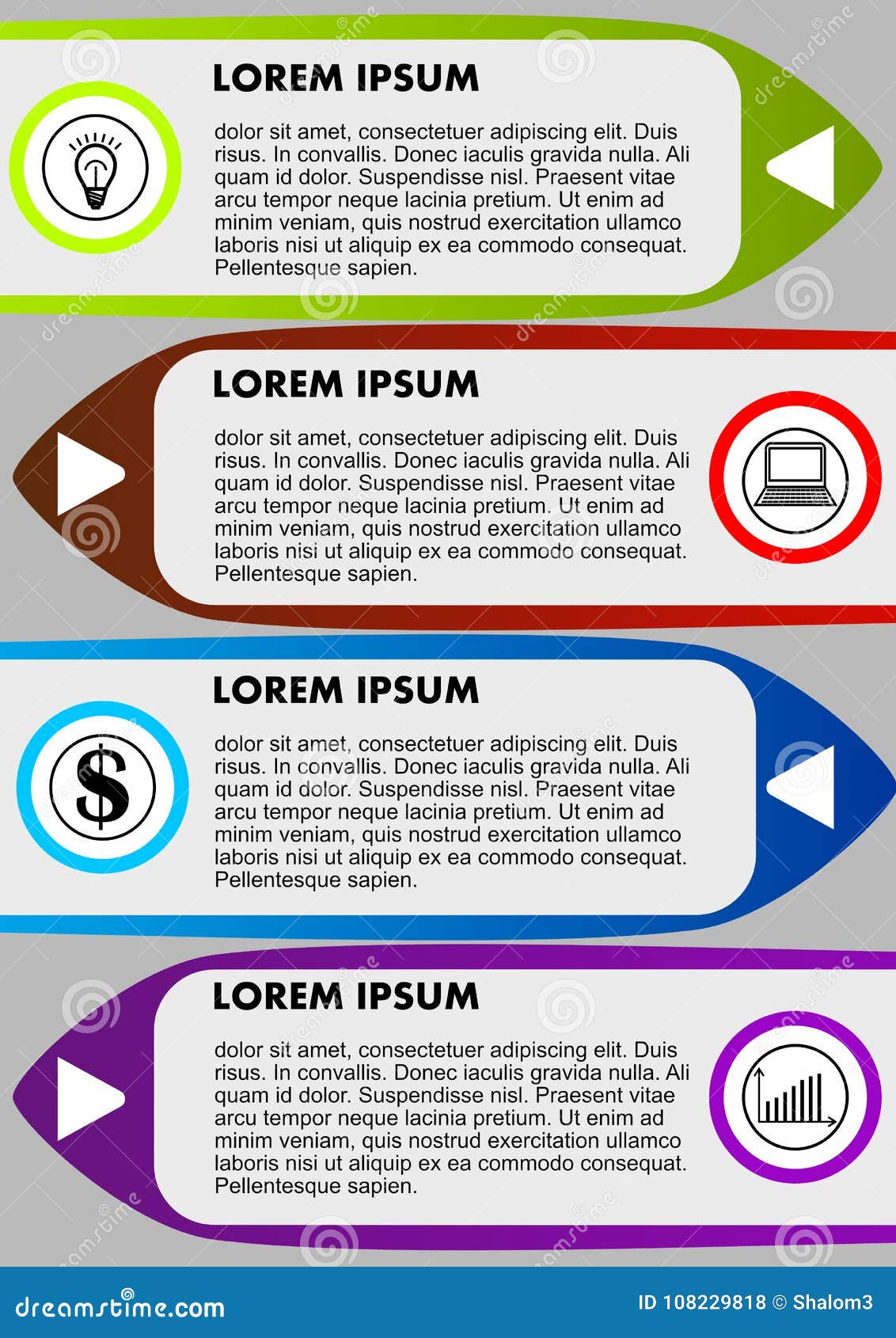 LOREM IPSUM

dolor sit amet, consectetuer adipiscing elit. Duis risus. In convallis. Donec iaculis gravida nulla. Ali quam id dolor. Suspendisse nisl. Praesent vitae arcu tempor neque lacinia pretium. Ut enim ad minim veniam, quis nostrud exercitation ullamco laboris nisi ut aliquip ex ea commodo consequat. Pellentesque sapien.

LOREM IPSUM

dolor sit amet, consectetuer adipiscing elit. Duis risus. In convallis. Donec iaculis gravida nulla. Ali quam id dolor. Suspendisse nisl. Praesent vitae arcu tempor neque lacinia pretium. Ut enim ad minim veniam, quis nostrud exercitation ullamco laboris nisi ut aliquip ex ea commodo consequat. Pellentesque sapien.

LOREM IPSUM

dolor sit amet, consectetuer adipiscing elit. Duis risus. In convallis. Donec iaculis gravida nulla. Ali quam id dolor. Suspendisse nisl. Praesent vitae arcu tempor neque lacinia pretium. Ut enim ad minim veniam, quis nostrud exercitation ullamco laboris nisi ut aliquip ex ea commodo consequat. Pellentesque sapien.

LOREM IPSUM

dolor sit amet, consectetuer adipiscing elit. Duis risus. In convallis. Donec iaculis gravida nulla. Ali quam id dolor. Suspendisse nisl. Praesent vitae arcu tempor neque lacinia pretium. Ut enim ad minim veniam, quis nostrud exercitation ullamco laboris nisi ut aliquip ex ea commodo consequat. Pellentesque sapien.

dreamstime.com

ID 108229818 © Shalom3