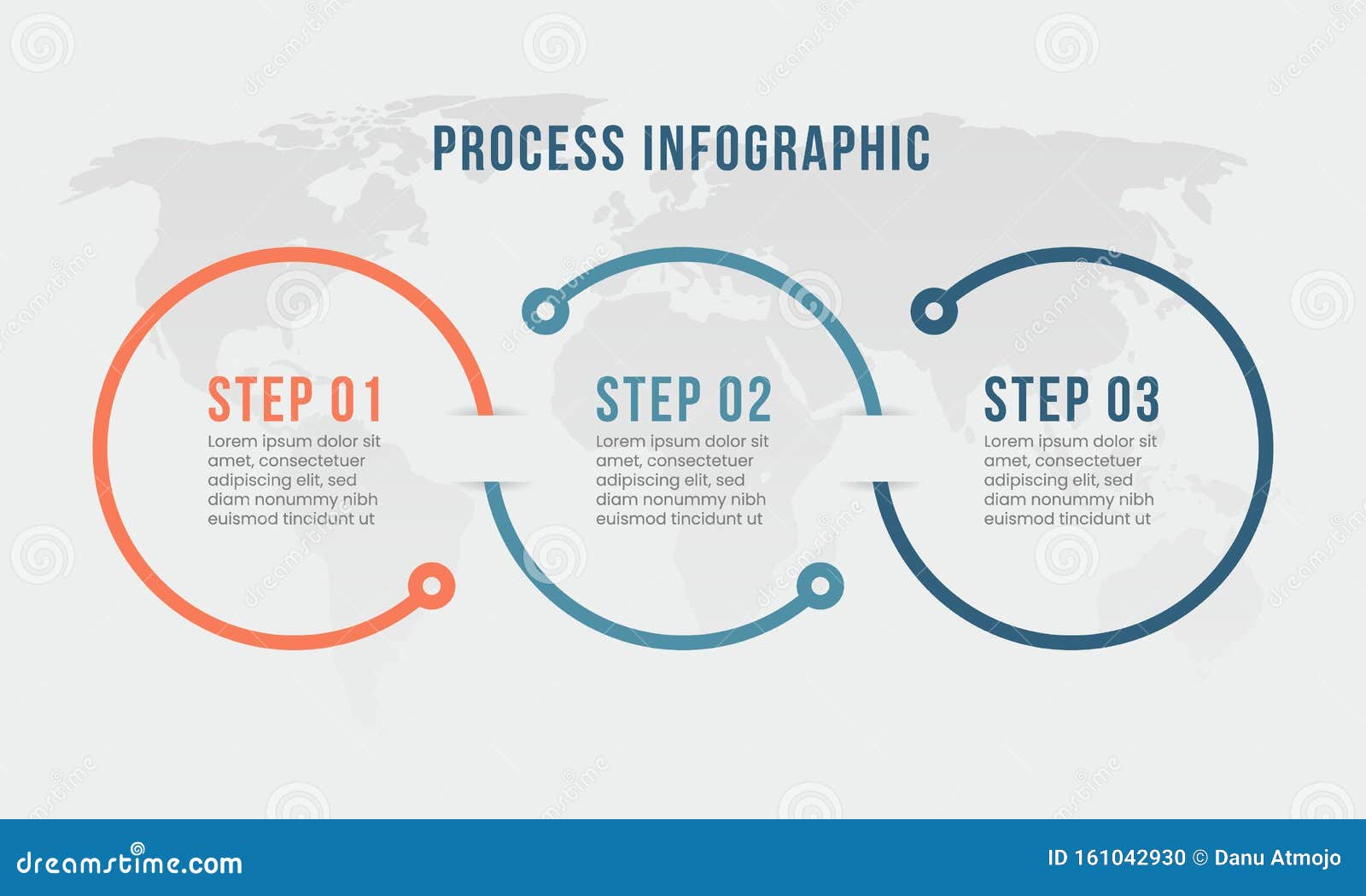 PROCESS INFOGRAPHIC

STEP 01
Lorem ipsum dolor sit amet, consectetuer adipiscing elit, sed diam nonummy nibh euismod tincidunt ut

STEP 02
Lorem ipsum dolor sit amet, consectetuer adipiscing elit, sed diam nonummy nibh euismod tincidunt ut

STEP 03
Lorem ipsum dolor sit amet, consectetuer adipiscing elit, sed diam nonummy nibh euismod tincidunt ut

dreamstime.com
ID 161042930 © Danu Atmojo