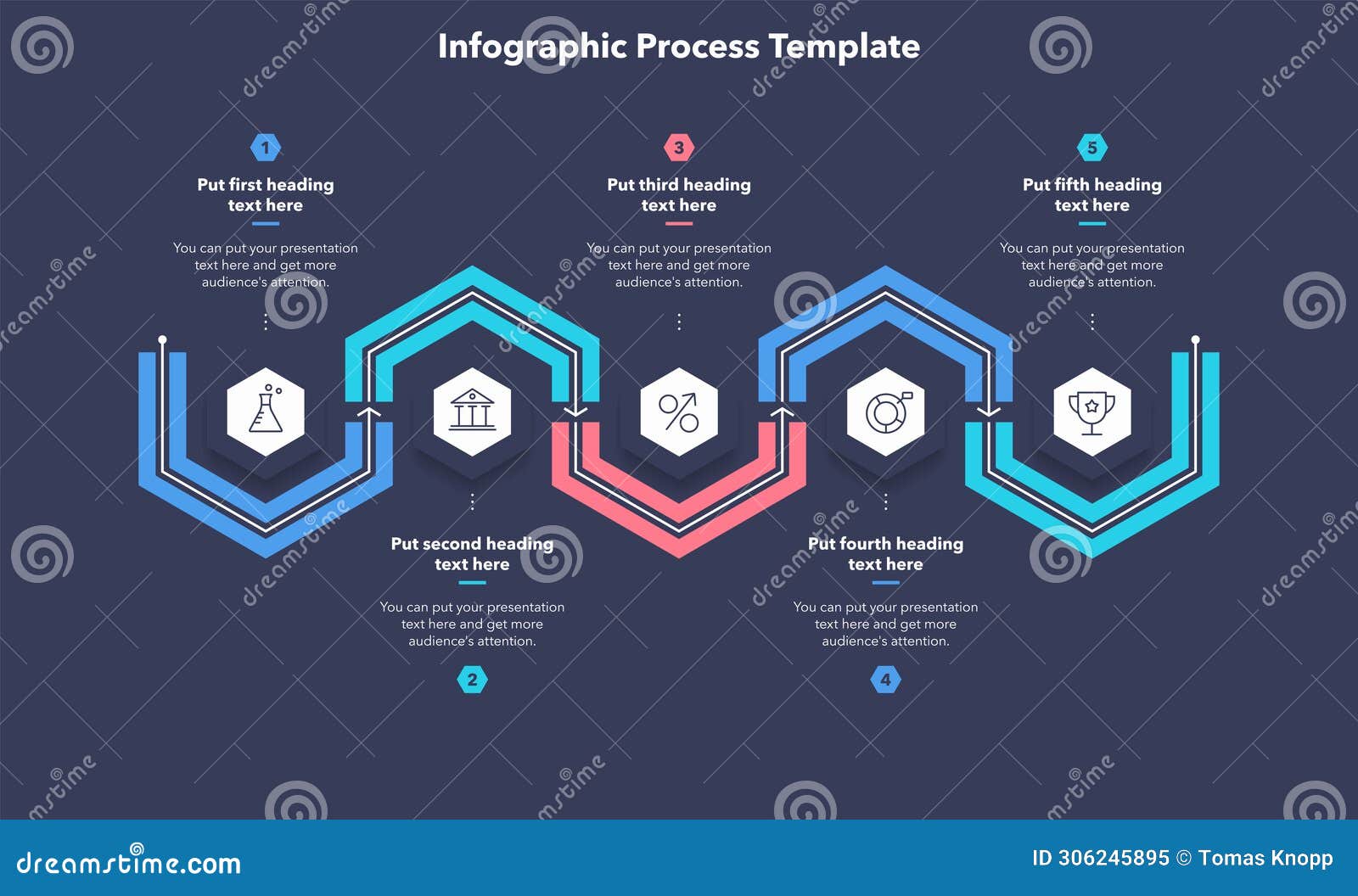 Infographic Process Template

1
Put first heading text here
You can put your presentation text here and get more audience's attention.

3
Put third heading text here
You can put your presentation text here and get more audience's attention.

5
Put fifth heading text here
You can put your presentation text here and get more audience's attention.

Put second heading text here
You can put your presentation text here and get more audience's attention.
2

Put fourth heading text here
You can put your presentation text here and get more audience's attention.
4

dreamstime.com
ID 306245895 © Tomas Knopp