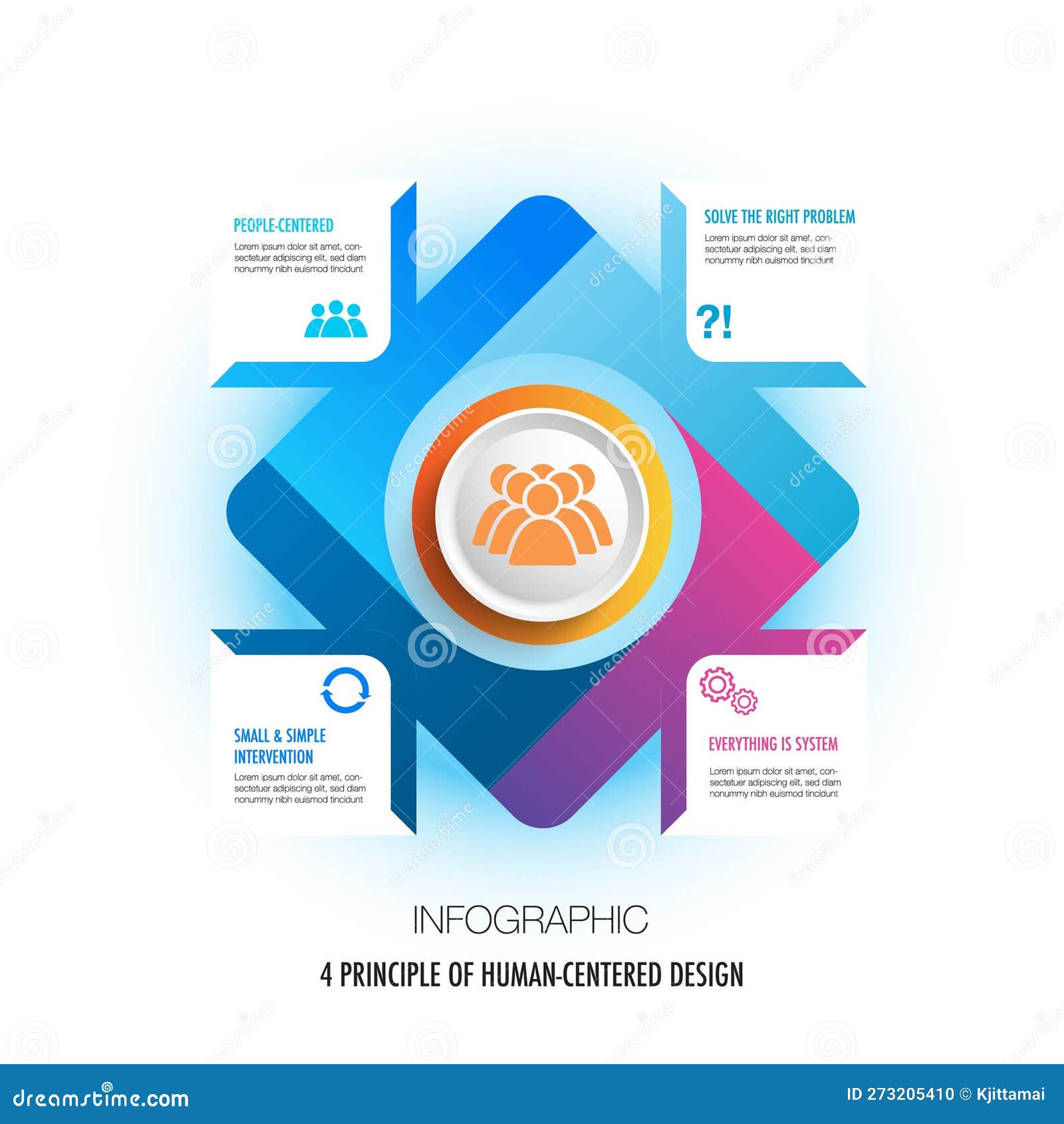 PEOPLE-CENTERED

Lorem ipsum dolor sit amet, consectetuer adipiscing elit, sed diam nonummy nibh euismod tincidunt

SOLVE THE RIGHT PROBLEM

Lorem ipsum dolor sit amet, consectetuer adipiscing elit, sed diam nonummy nibh euismod tincidunt

?!

SMALL & SIMPLE INTERVENTION

Lorem ipsum dolor sit amet, consectetuer adipiscing elit, sed diam nonummy nibh euismod tincidunt

EVERYTHING IS SYSTEM

Lorem ipsum dolor sit amet, consectetuer adipiscing elit, sed diam nonummy nibh euismod tincidunt

INFOGRAPHIC

4 PRINCIPLE OF HUMAN-CENTERED DESIGN

dreamstime.com

ID 273205410 © Kjittamai