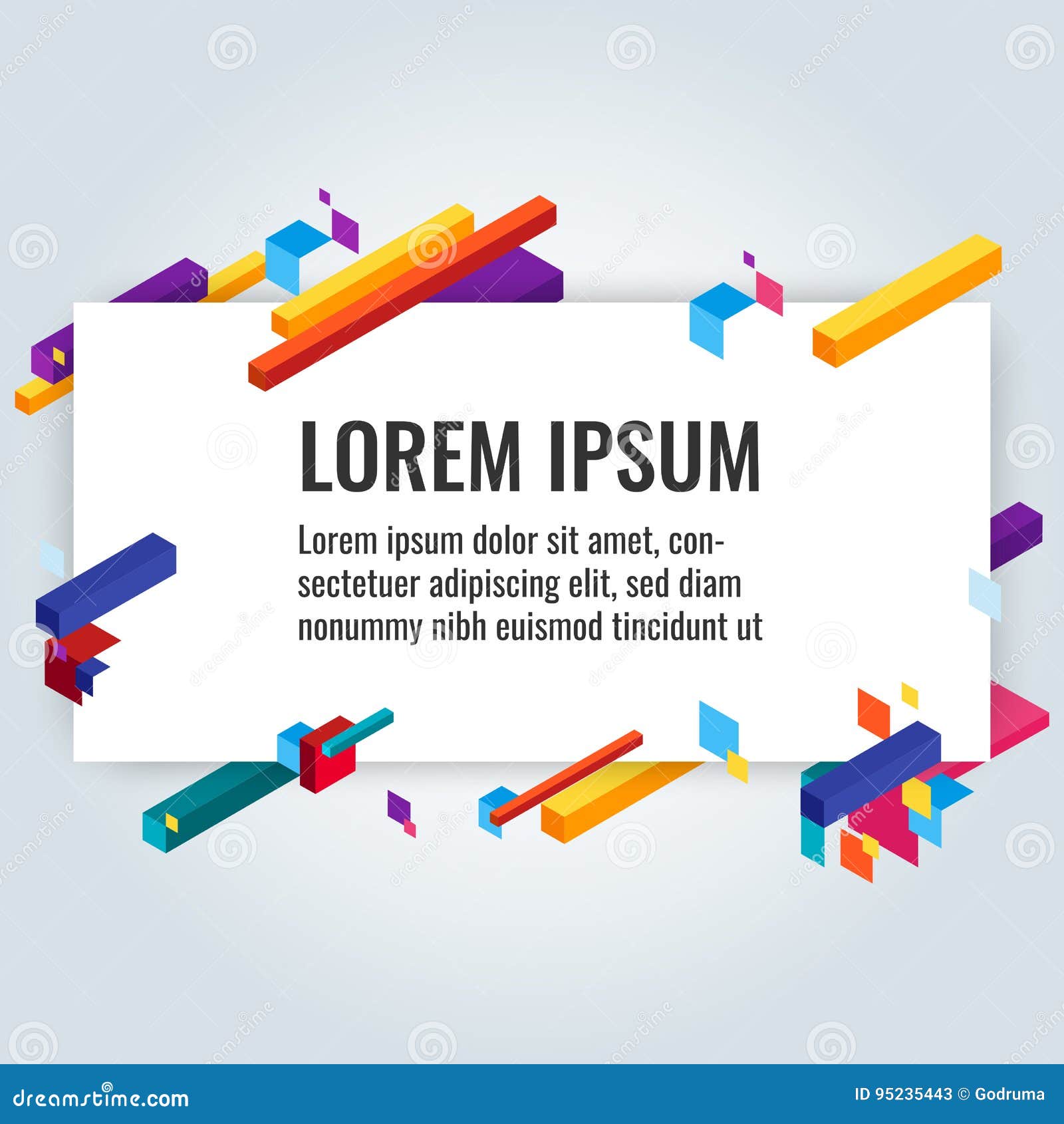 LOREM IPSUM

Lorem ipsum dolor sit amet, consectetuer adipiscing elit, sed diam nonummy nibh euismod tincidunt ut

dreamstime.com

ID 95235443 © Godruma