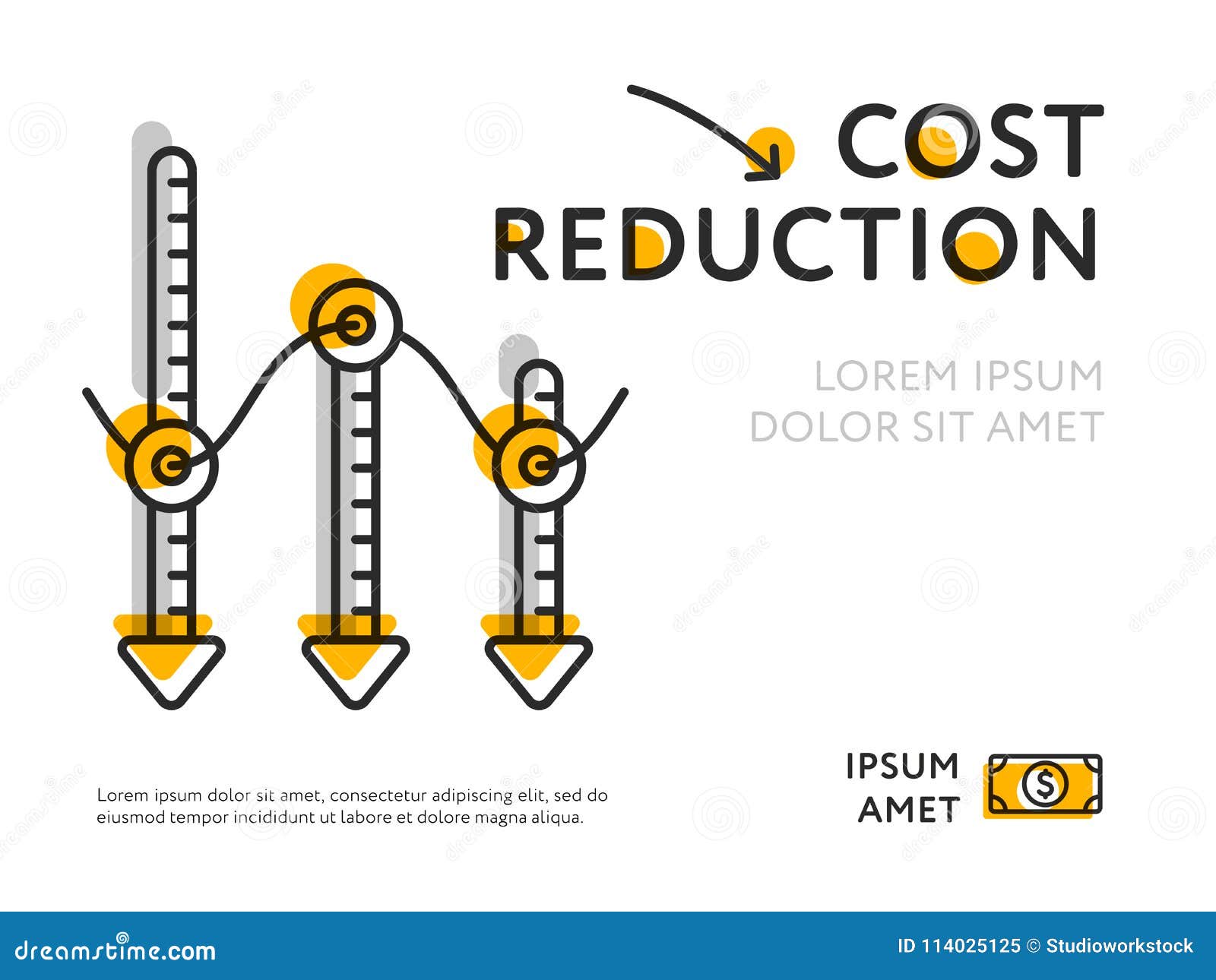 COST REDUCTION

LOREM IPSUM DOLOR SIT AMET

Lorem ipsum dolor sit amet, consectetur adipiscing elit, sed do eiusmod tempor incididunt ut labore et dolore magna aliqua.

IPSUM AMET

$

dreamstime.com

ID 114025125 © Studioworkstock