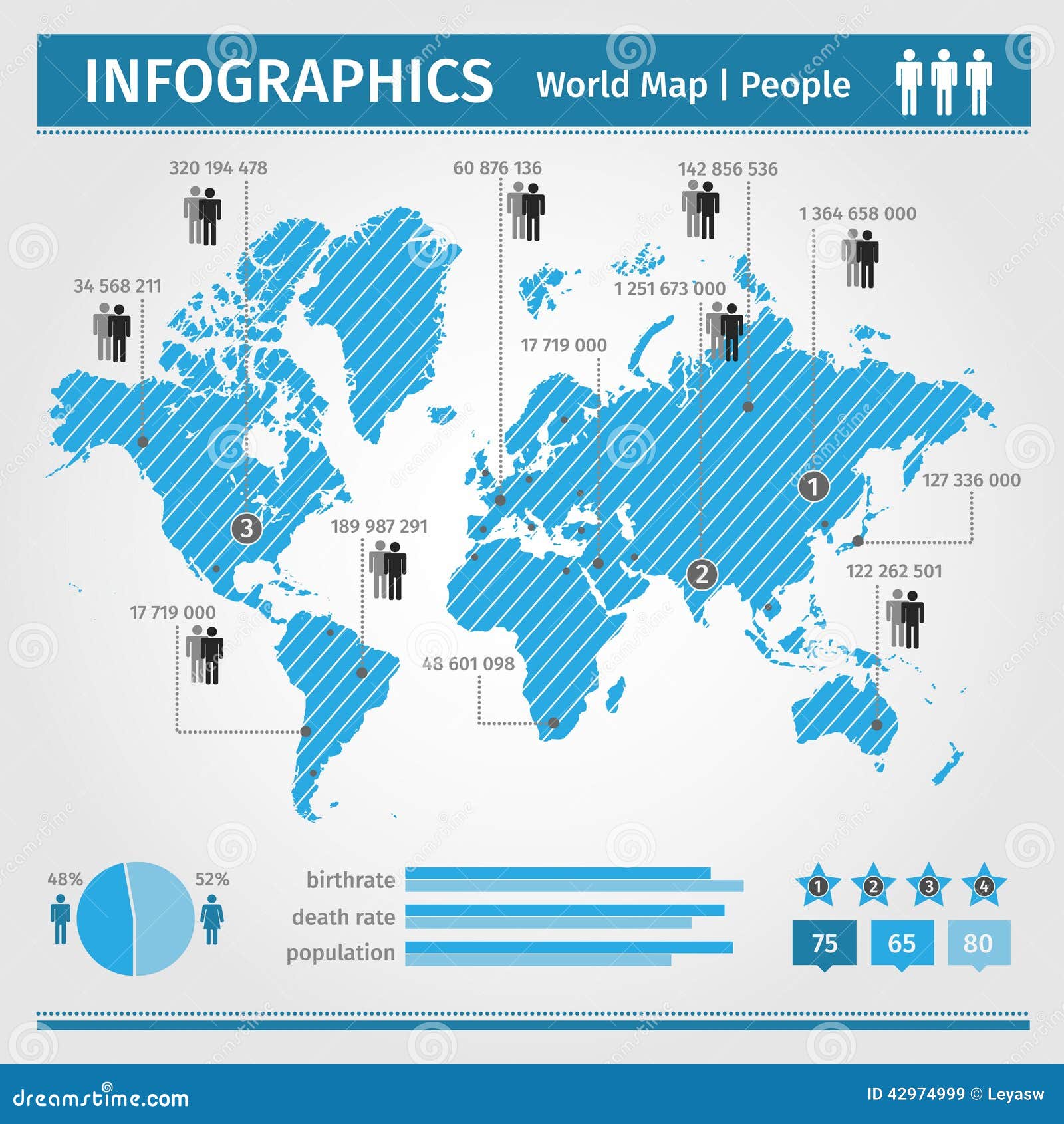 INFOGRAPHICS World Map | People

320 194 478

60 876 136

142 856 536

1 364 658 000

34 568 211

1 251 673 000

17 719 000

127 336 000

1

3

189 987 291

2

122 262 501

17 719 000

48 601 098

48%

52%

birthrate

death rate

population

1 2 3 4

75

65

80

dreamstime.com

ID 42974999 © Leyasw