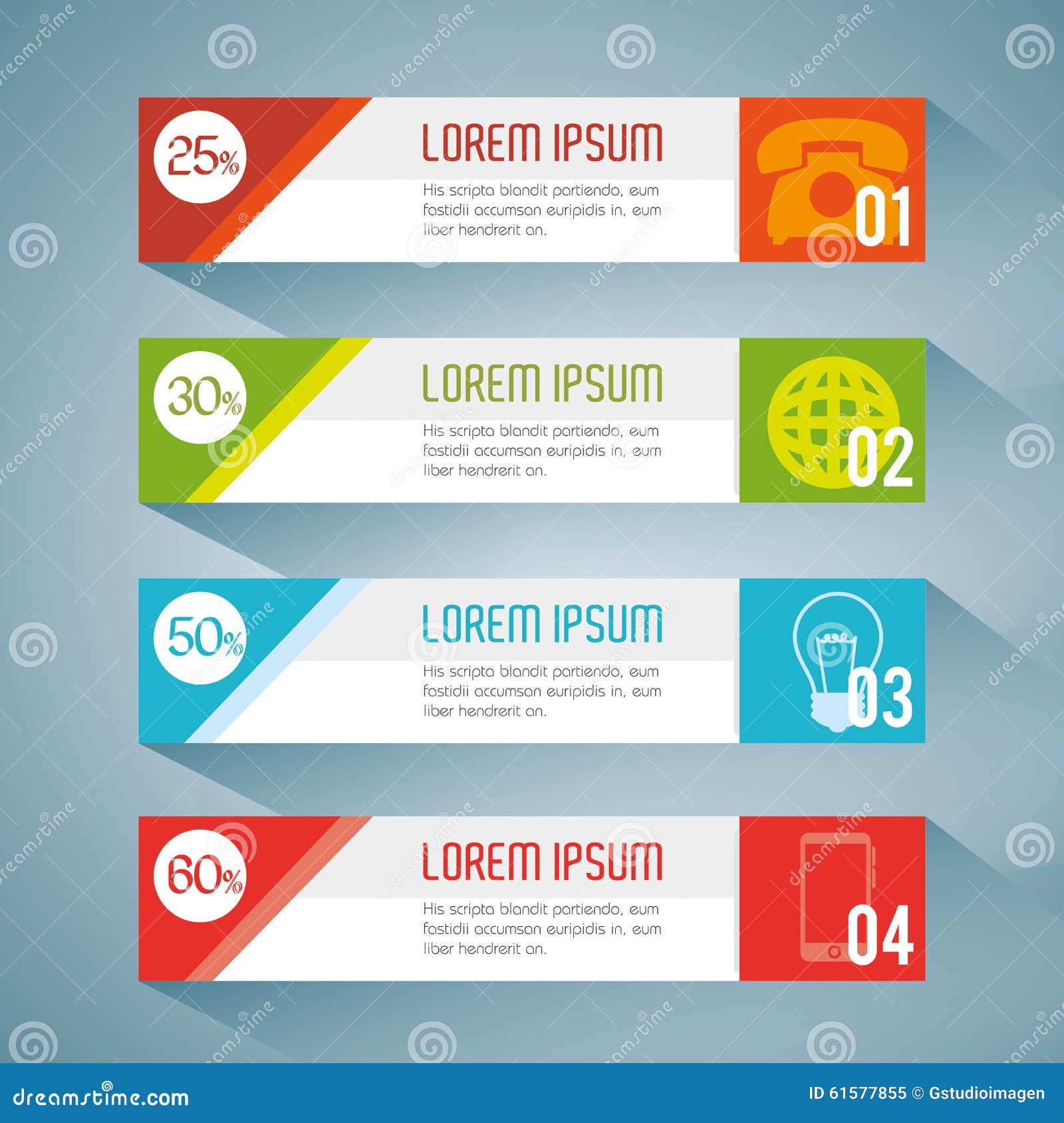 25%

LOREM IPSUM

His scripta blandit partiendo, eum fastidii accumsan euripidis in, eum liber hendrerit an.

01

30%

LOREM IPSUM

His scripta blandit partiendo, eum fastidii accumsan euripidis in, eum liber hendrerit an.

02

50%

LOREM IPSUM

His scripta blandit partiendo, eum fastidii accumsan euripidis in, eum liber hendrerit an.

03

60%

LOREM IPSUM

His scripta blandit partiendo, eum fastidii accumsan euripidis in, eum liber hendrerit an.

04

dreamstime.com

ID 61577855 © Gstudioimagen