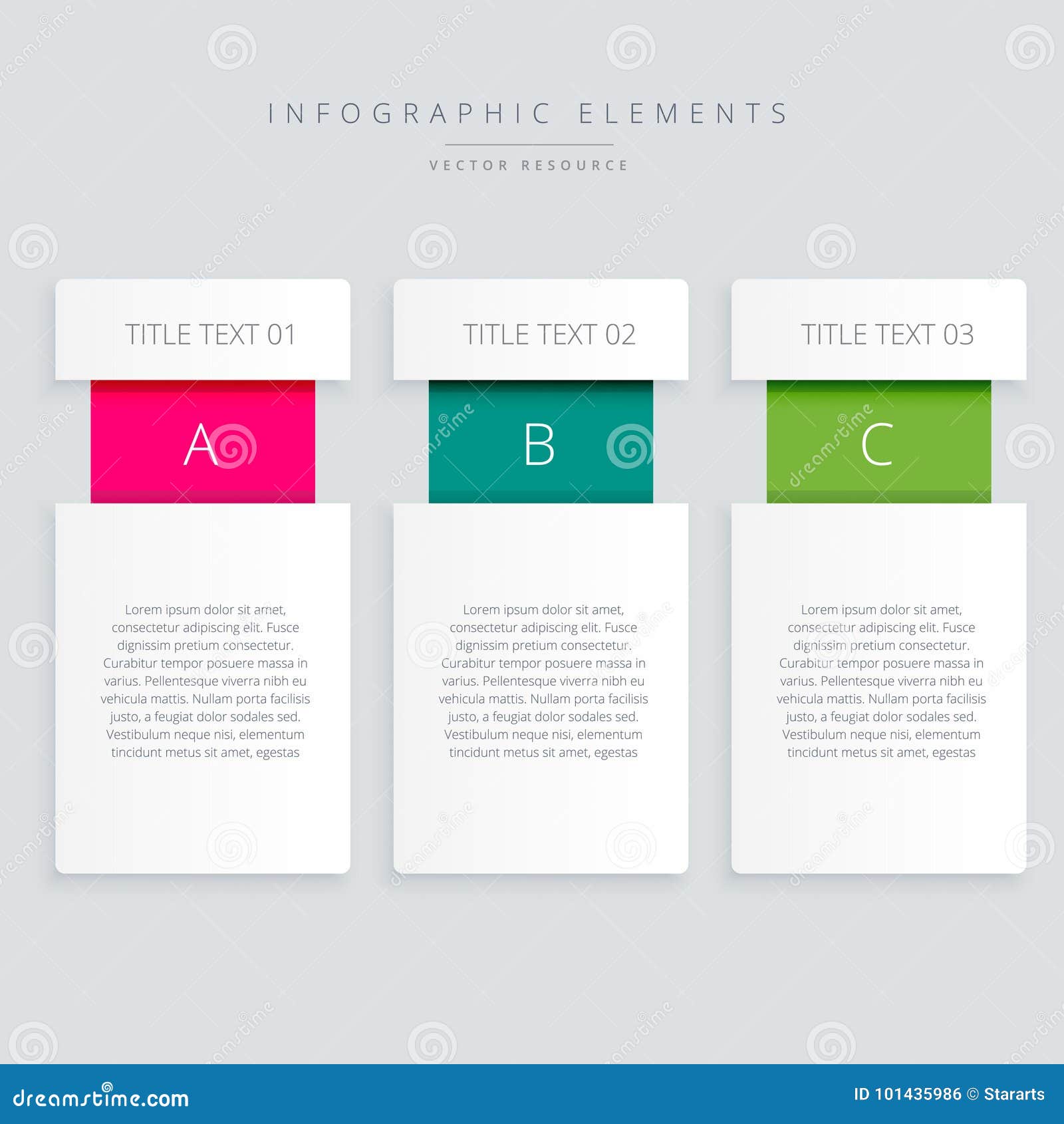 INFOGRAPHIC ELEMENTS

VECTOR RESOURCE

TITLE TEXT 01

A

Lorem ipsum dolor sit amet, consectetur adipiscing elit. Fusce dignissim pretium consectetur. Curabitur tempor posuere massa in varius. Pellentesque viverra nibh eu vehicula mattis. Nullam porta facilisis justo, a feugiat dolor sodales sed. Vestibulum neque nisi, elementum tincidunt metus sit amet, egestas

TITLE TEXT 02

B

Lorem ipsum dolor sit amet, consectetur adipiscing elit. Fusce dignissim pretium consectetur. Curabitur tempor posuere massa in varius. Pellentesque viverra nibh eu vehicula mattis. Nullam porta facilisis justo, a feugiat dolor sodales sed. Vestibulum neque nisi, elementum tincidunt metus sit amet, egestas

TITLE TEXT 03

C

Lorem ipsum dolor sit amet, consectetur adipiscing elit. Fusce dignissim pretium consectetur. Curabitur tempor posuere massa in varius. Pellentesque viverra nibh eu vehicula mattis. Nullam porta facilisis justo, a feugiat dolor sodales sed. Vestibulum neque nisi, elementum tincidunt metus sit amet, egestas

dreamstime.com

ID 101435986 © Stararts