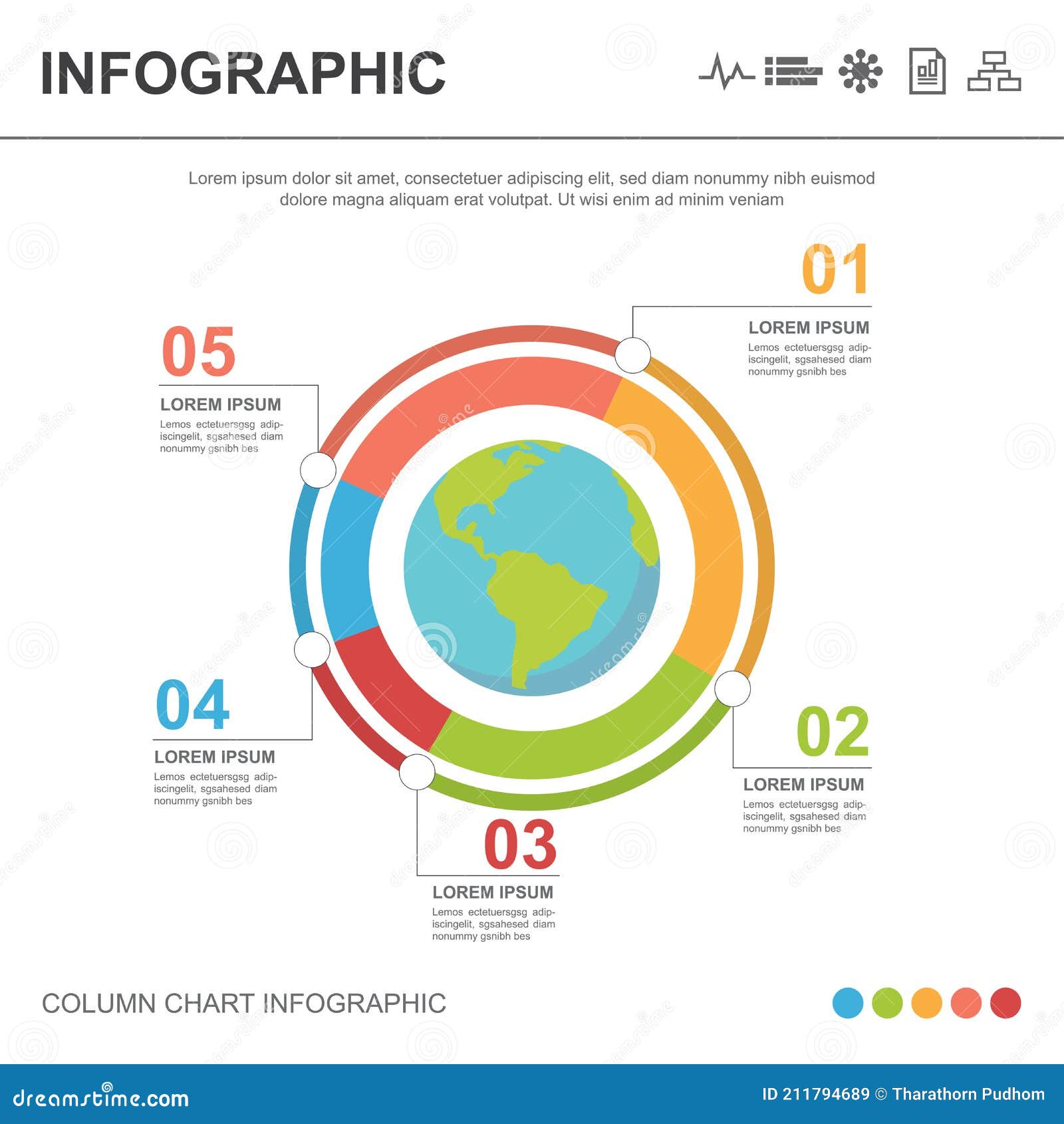 INFOGRAPHIC

Lorem ipsum dolor sit amet, consectetuer adipiscing elit, sed diam nonummy nibh euismod dolore magna aliquam erat volutpat. Ut wisi enim ad minim veniam

01
LOREM IPSUM
Lemos ectetuersgsg adipiscingelit, sgsahesed diam nonummy gsnibh bes

05
LOREM IPSUM
Lemos ectetuersgsg adipiscingelit, sgsahesed diam nonummy gsnibh bes

04
LOREM IPSUM
Lemos ectetuersgsg adipiscingelit, sgsahesed diam nonummy gsnibh bes

02
LOREM IPSUM
Lemos ectetuersgsg adipiscingelit, sgsahesed diam nonummy gsnibh bes

03
LOREM IPSUM
Lemos ectetuersgsg adipiscingelit, sgsahesed diam nonummy gsnibh bes

COLUMN CHART INFOGRAPHIC

dreamstime.com
ID 211794689 © Tharathorn Pudhom