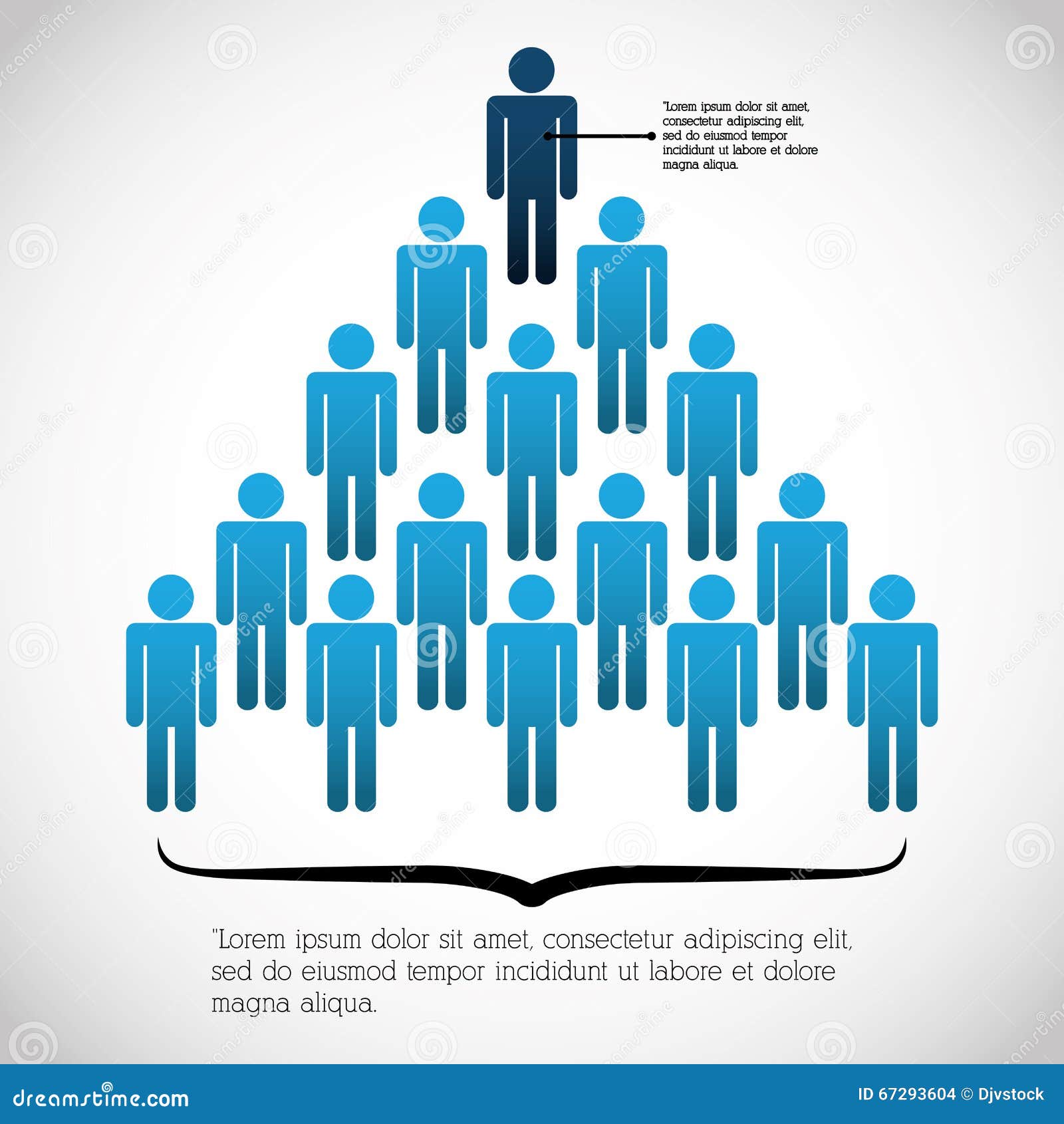 "Lorem ipsum dolor sit amet, consectetur adipiscing elit, sed do eiusmod tempor incididunt ut labore et dolore magna aliqua.

"Lorem ipsum dolor sit amet, consectetur adipiscing elit, sed do eiusmod tempor incididunt ut labore et dolore magna aliqua.

dreamstime.com

ID 67293604 © Djvstock