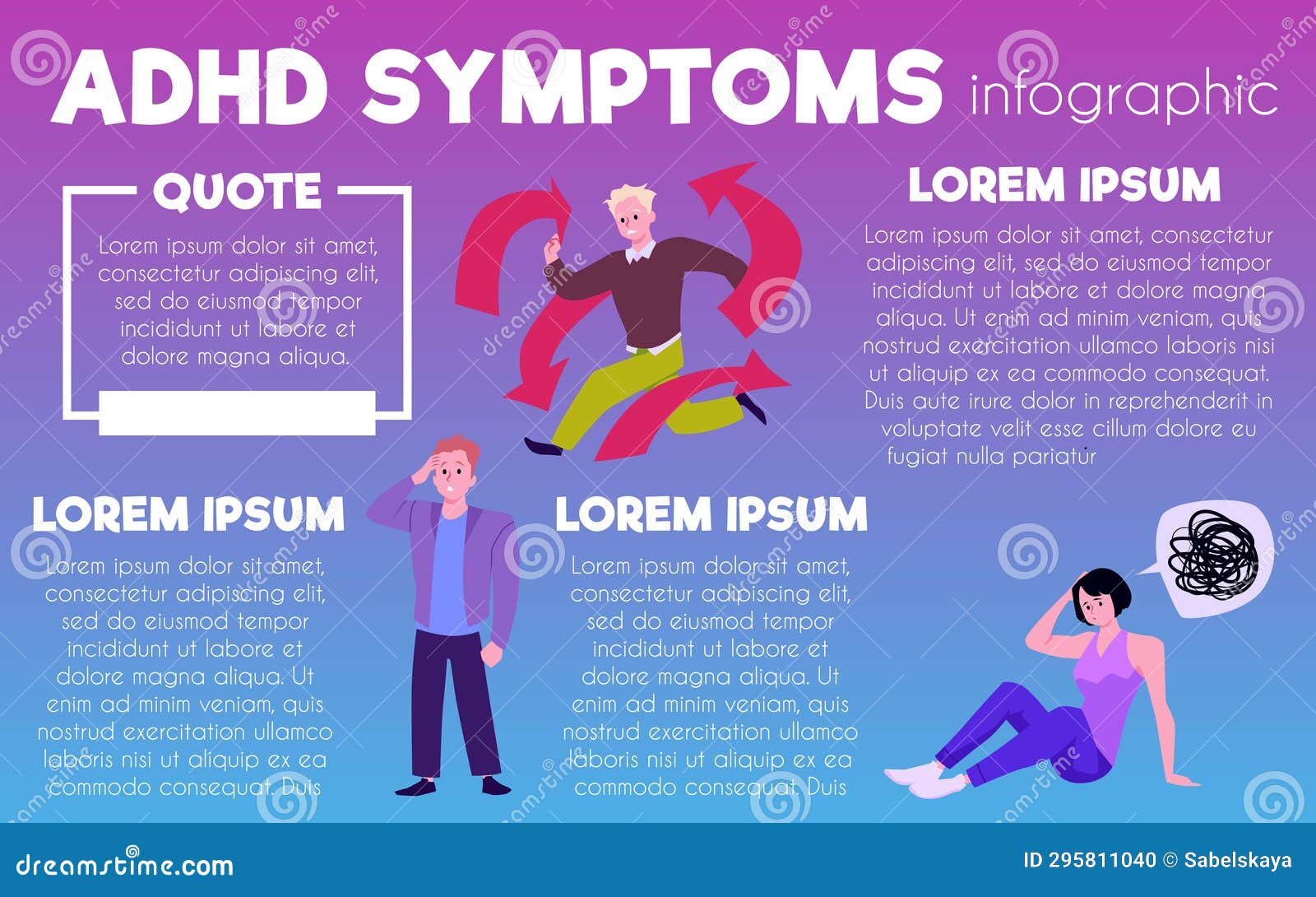 ADHD SYMPTOMS infographic

QUOTE

Lorem ipsum dolor sit amet, consectetur adipiscing elit, sed do eiusmod tempor incididunt ut labore et dolore magna aliqua.

LOREM IPSUM

Lorem ipsum dolor sit amet, consectetur adipiscing elit, sed do eiusmod tempor incididunt ut labore et dolore magna aliqua. Ut enim ad minim veniam, quis nostrud exercitation ullamco laboris nisi ut aliquip ex ea commodo consequat. Duis aute irure dolor in reprehenderit in voluptate velit esse cillum dolore eu fugiat nulla pariatur

LOREM IPSUM

Lorem ipsum dolor sit amet, consectetur adipiscing elit, sed do eiusmod tempor incididunt ut labore et dolore magna aliqua. Ut enim ad minim veniam, quis nostrud exercitation ullamco laboris nisi ut aliquip ex ea commodo consequat. Duis

LOREM IPSUM

Lorem ipsum dolor sit amet, consectetur adipiscing elit, sed do eiusmod tempor incididunt ut labore et dolore magna aliqua. Ut enim ad minim veniam, quis nostrud exercitation ullamco laboris nisi ut aliquip ex ea commodo consequat. Duis

dreamstime.com

ID 295811040 © Sabelskaya