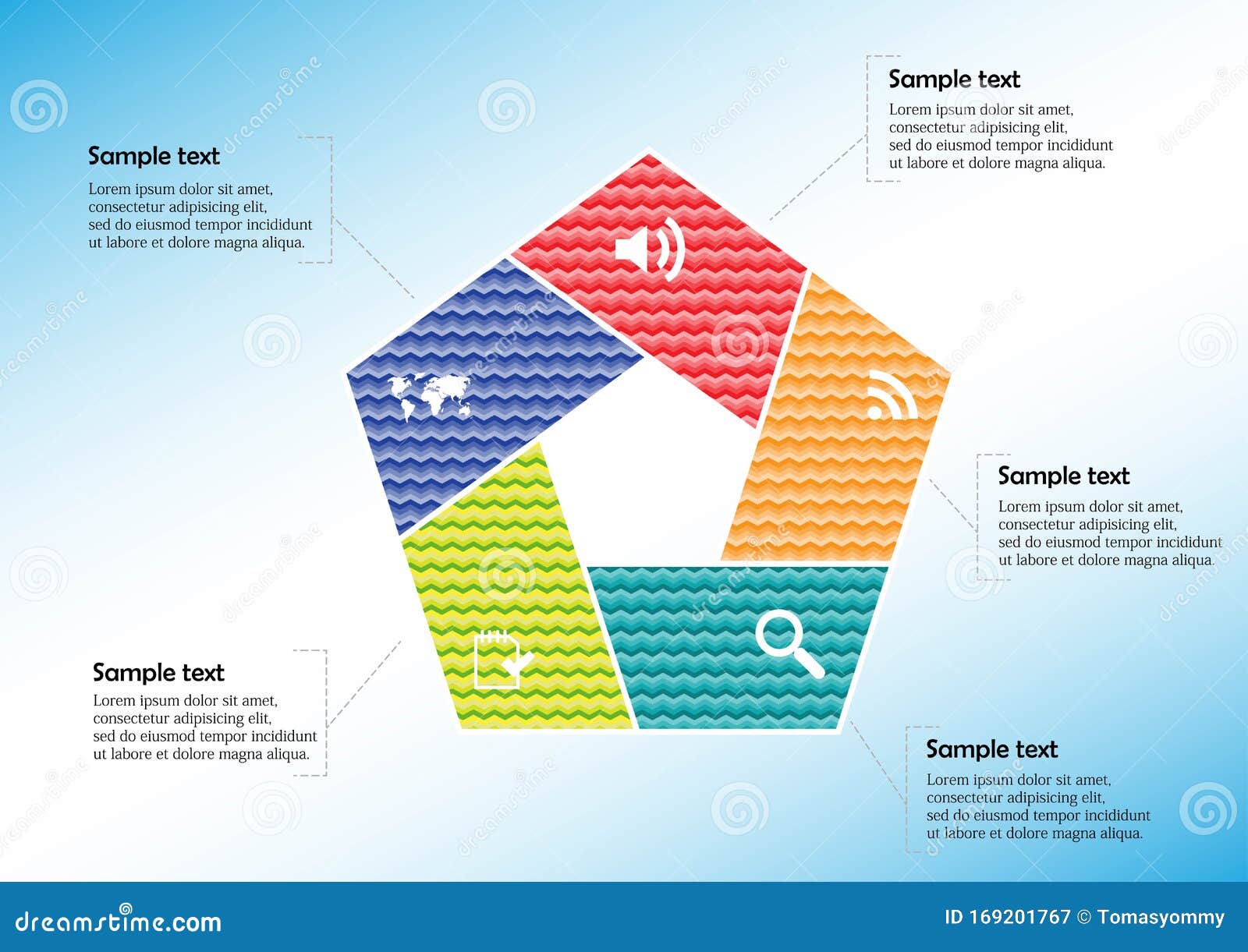 Sample text
Lorem ipsum dolor sit amet, consectetur adipisicing elit, sed do eiusmod tempor incididunt ut labore et dolore magna aliqua.

Sample text
Lorem ipsum dolor sit amet, consectetur adipisicing elit, sed do eiusmod tempor incididunt ut labore et dolore magna aliqua.

Sample text
Lorem ipsum dolor sit amet, consectetur adipisicing elit, sed do eiusmod tempor incididunt ut labore et dolore magna aliqua.

Sample text
Lorem ipsum dolor sit amet, consectetur adipisicing elit, sed do eiusmod tempor incididunt ut labore et dolore magna aliqua.

Sample text
Lorem ipsum dolor sit amet, consectetur adipisicing elit, sed do eiusmod tempor incididunt ut labore et dolore magna aliqua.

dreamstime.com
ID 169201767 © Tomasyommy