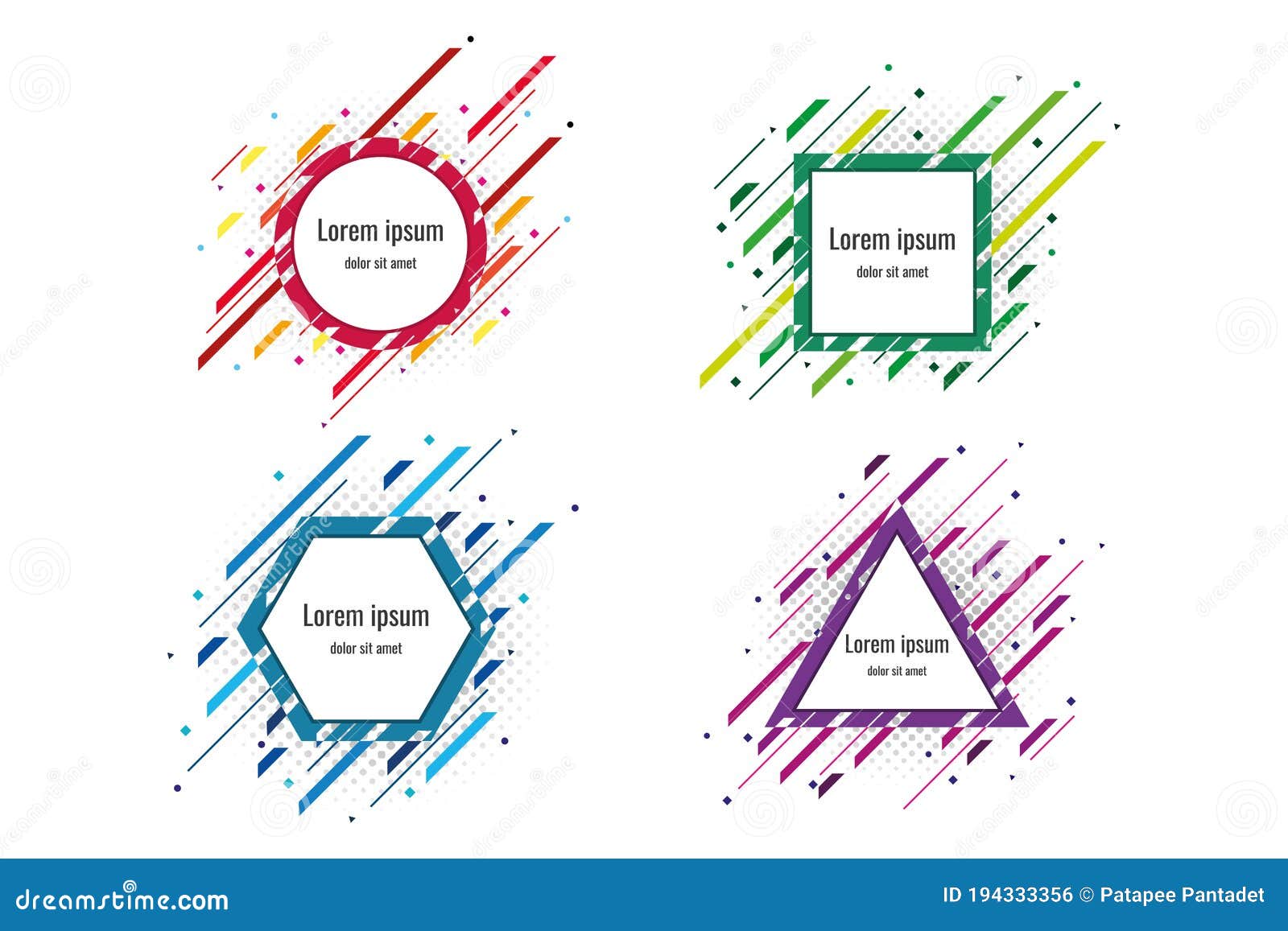 Lorem ipsum
dolor sit amet

Lorem ipsum
dolor sit amet

Lorem ipsum
dolor sit amet

Lorem ipsum
dolor sit amet

dreamstime.com

ID 194333356 © Patapee Pantadet