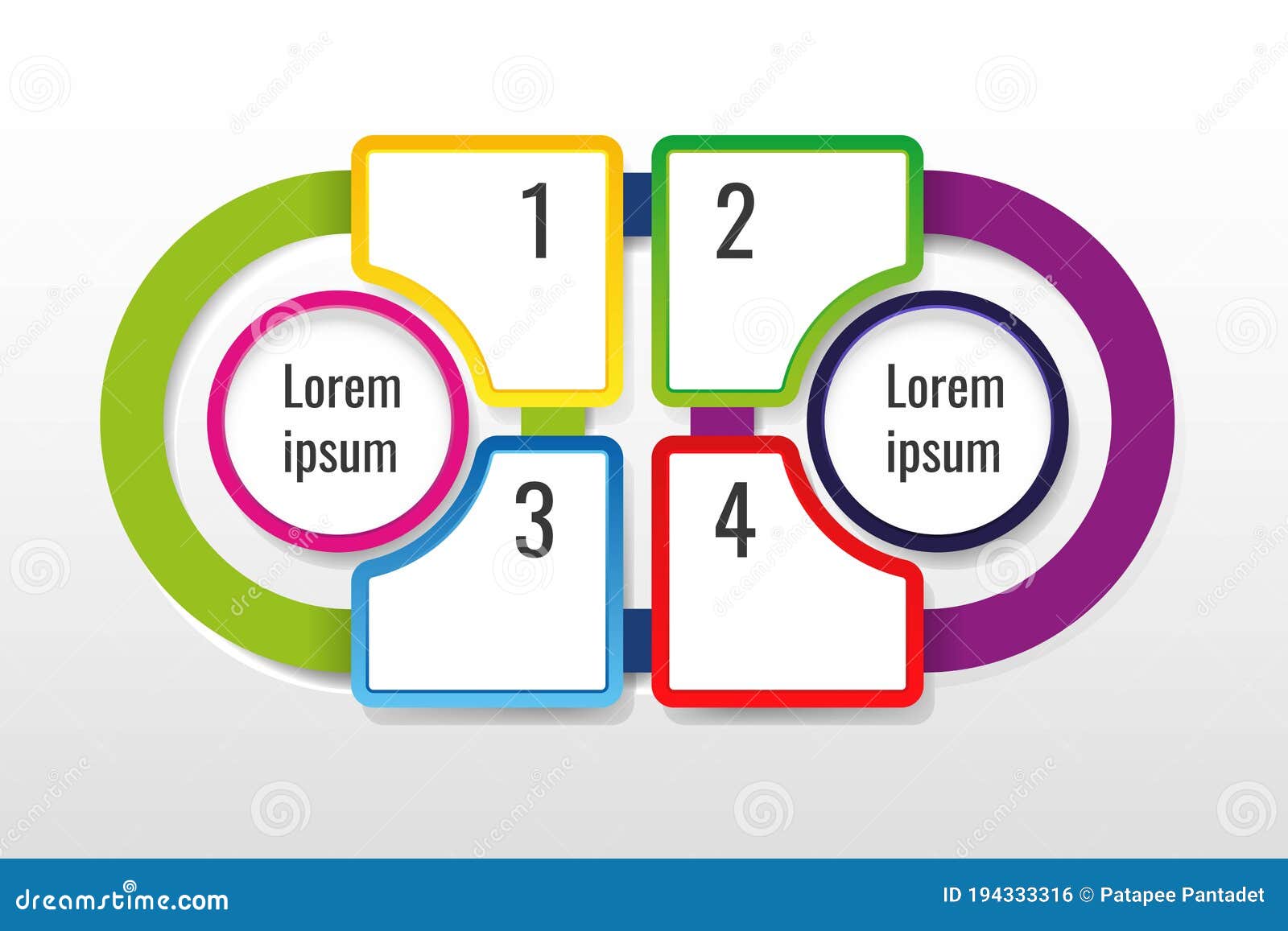 1

2

Lorem ipsum

Lorem ipsum

3

4

dreamstime.com

ID 194333316 © Patapee Pantadet