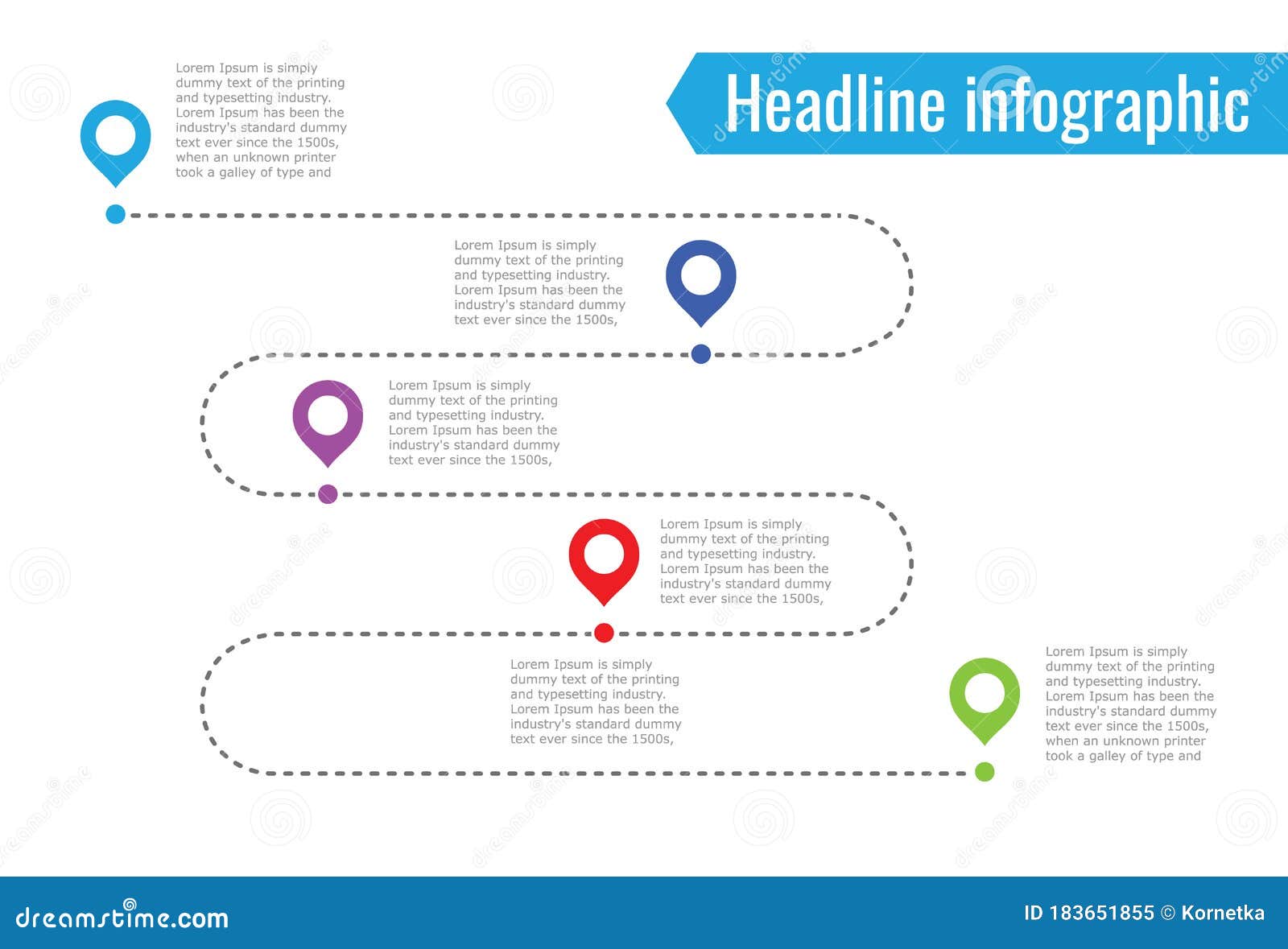 Headline infographic

Lorem Ipsum is simply dummy text of the printing and typesetting industry. Lorem Ipsum has been the industry's standard dummy text ever since the 1500s, when an unknown printer took a galley of type and

Lorem Ipsum is simply dummy text of the printing and typesetting industry. Lorem Ipsum has been the industry's standard dummy text ever since the 1500s,

Lorem Ipsum is simply dummy text of the printing and typesetting industry. Lorem Ipsum has been the industry's standard dummy text ever since the 1500s,

Lorem Ipsum is simply dummy text of the printing and typesetting industry. Lorem Ipsum has been the industry's standard dummy text ever since the 1500s,

Lorem Ipsum is simply dummy text of the printing and typesetting industry. Lorem Ipsum has been the industry's standard dummy text ever since the 1500s,

Lorem Ipsum is simply dummy text of the printing and typesetting industry. Lorem Ipsum has been the industry's standard dummy text ever since the 1500s, when an unknown printer took a galley of type and

dreamstime.com

ID 183651855 © Kornetka