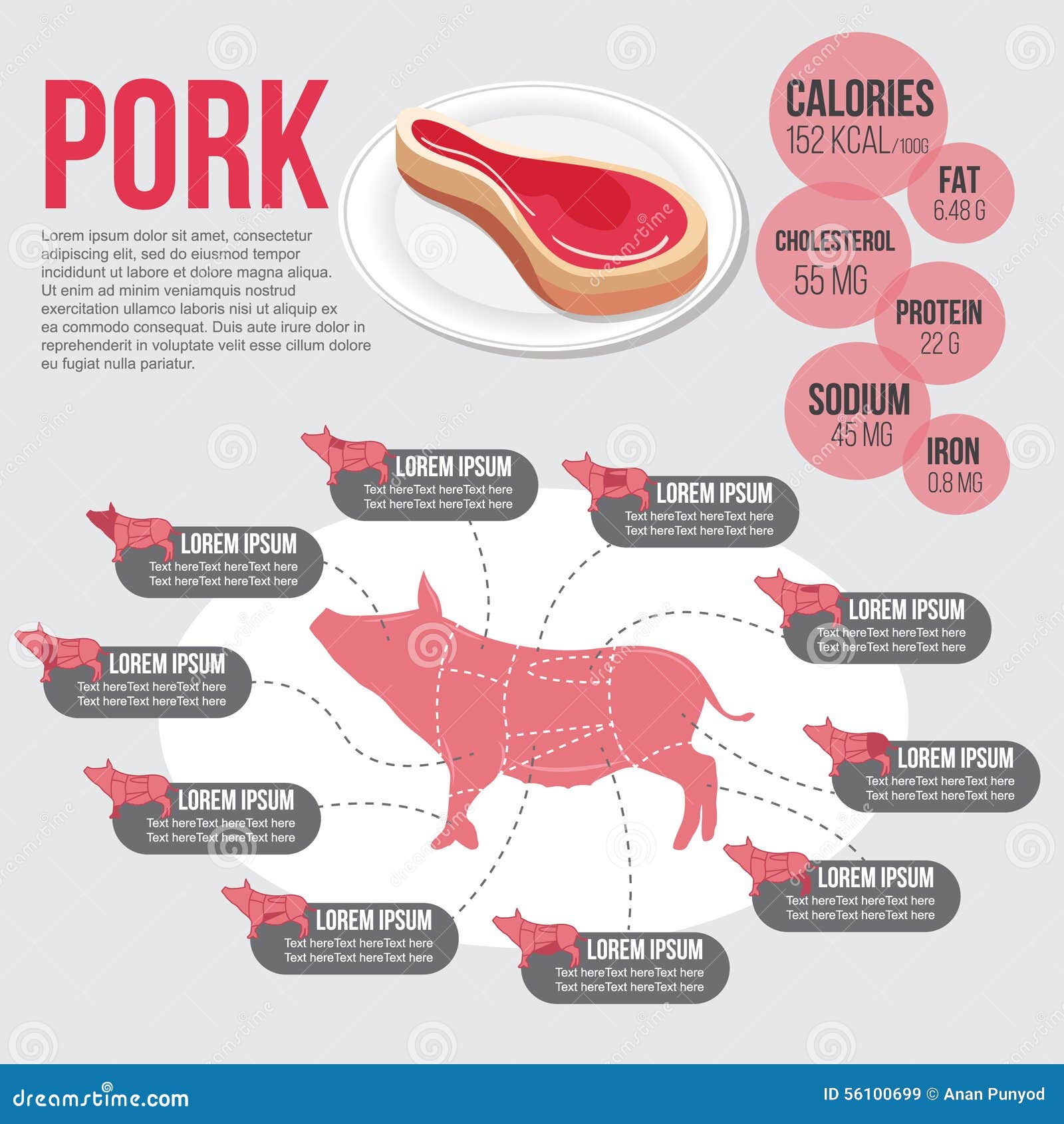 PORK

Lorem ipsum dolor sit amet, consectetur adipiscing elit, sed do eiusmod tempor incididunt ut labore et dolore magna aliqua. Ut enim ad minim veniamquis nostrud exercitation ullamco laboris nisi ut aliquip ex ea commodo consequat. Duis aute irure dolor in reprehenderit in voluptate velit esse cillum dolore eu fugiat nulla pariatur.

CALORIES
152 KCAL/100G

FAT
6.48 G

CHOLESTEROL
55 MG

PROTEIN
22 G

SODIUM
45 MG

IRON
0.8 MG

LOREM IPSUM
Text hereText hereText here
Text hereText hereText here

LOREM IPSUM
Text hereText hereText here
Text hereText hereText here

LOREM IPSUM
Text hereText hereText here
Text hereText hereText here

LOREM IPSUM
Text hereText hereText here
Text hereText hereText here

LOREM IPSUM
Text hereText hereText here
Text hereText hereText here

LOREM IPSUM
Text hereText hereText here
Text hereText hereText here

LOREM IPSUM
Text hereText hereText here
Text hereText hereText here

LOREM IPSUM
Text hereText hereText here
Text hereText hereText here

LOREM IPSUM
Text hereText hereText here
Text hereText hereText here

LOREM IPSUM
Text hereText hereText here
Text hereText hereText here

dreamstime.com
ID 56100699 © Anan Punyod