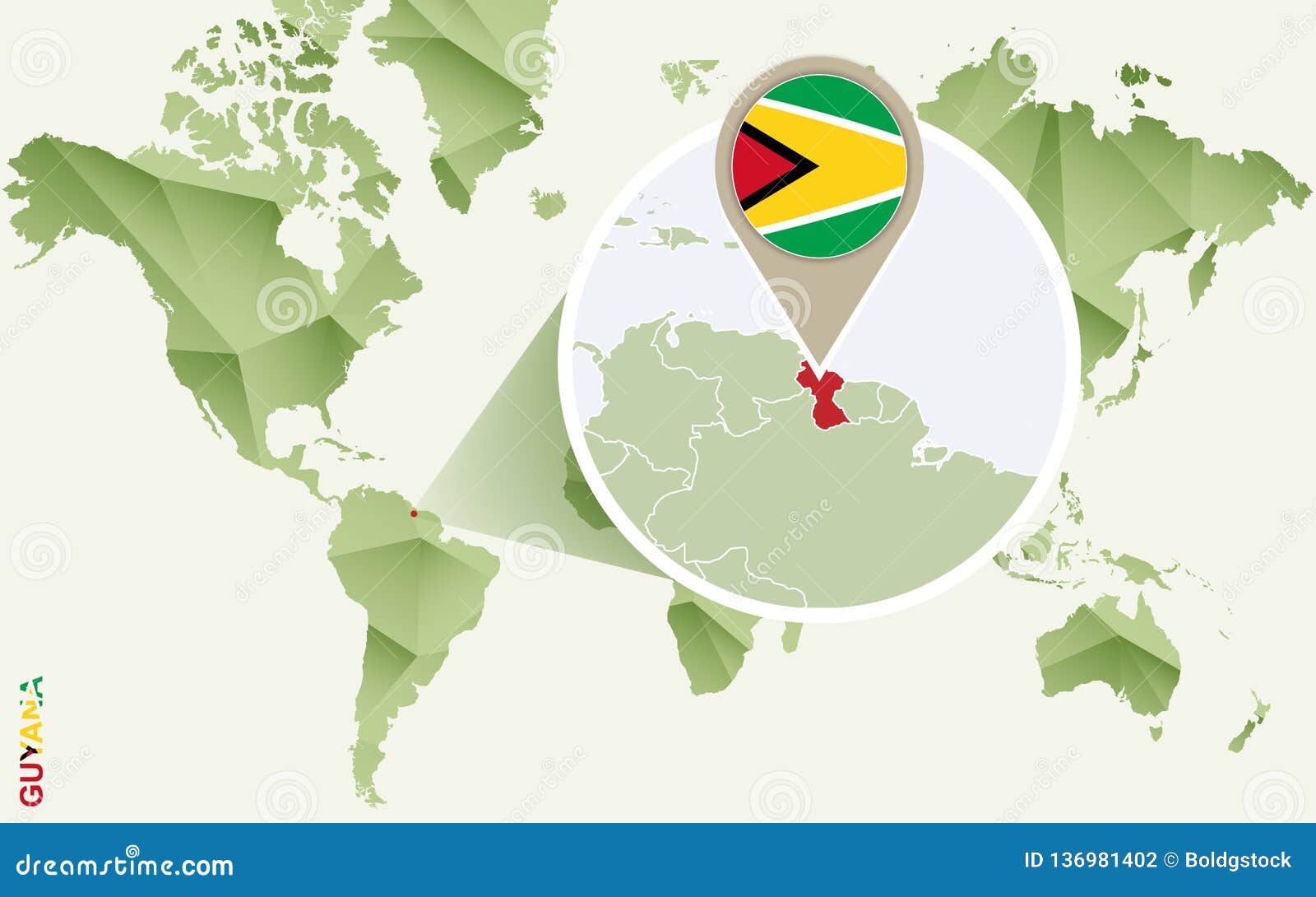 GUYANA

dreamstime.com

ID 136981402 © Boldgstock