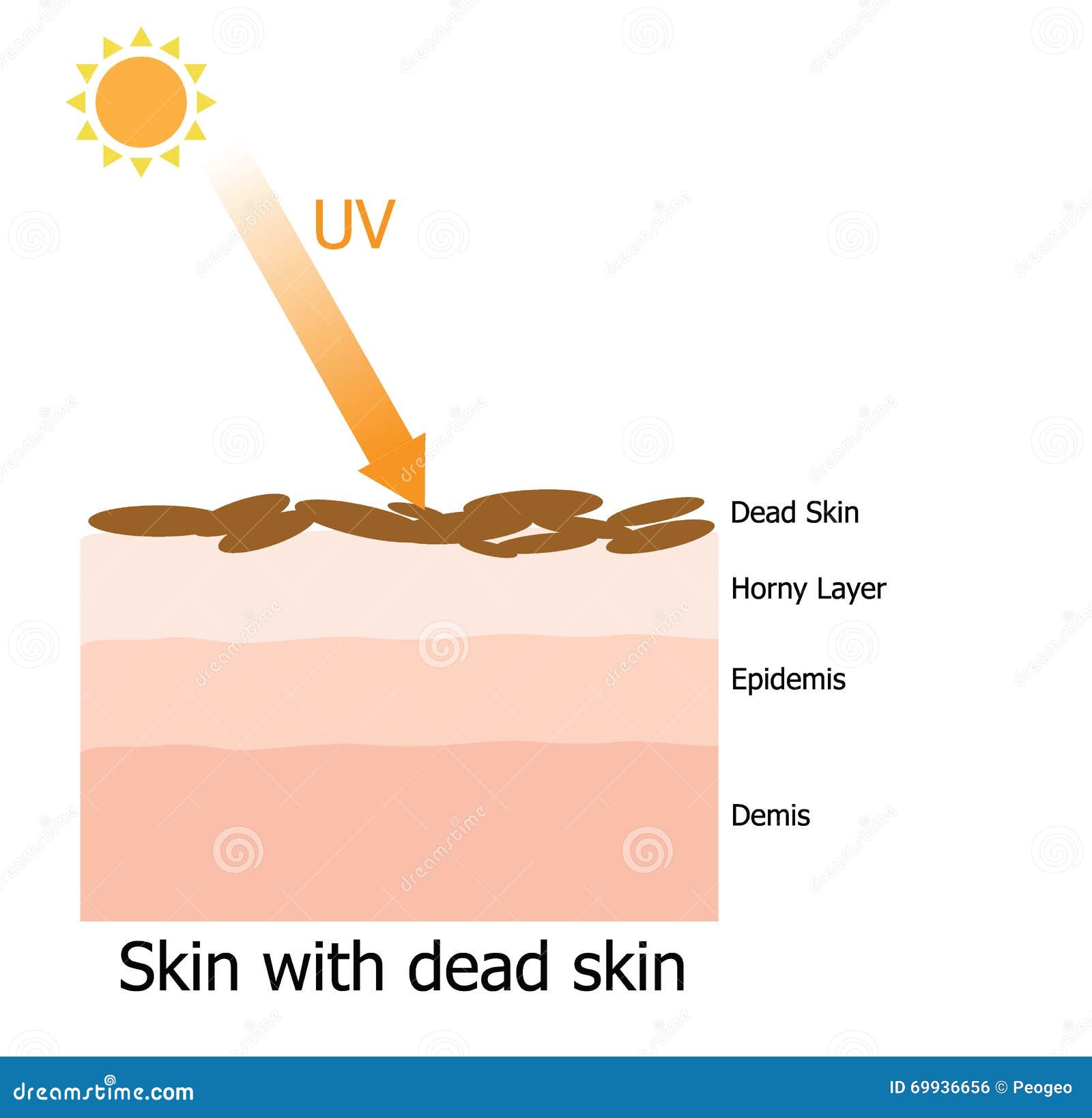 UV

Dead Skin

Horny Layer

Epidemis

Demis

Skin with dead skin

dreamstime.com

ID 69936656 © Peogeo