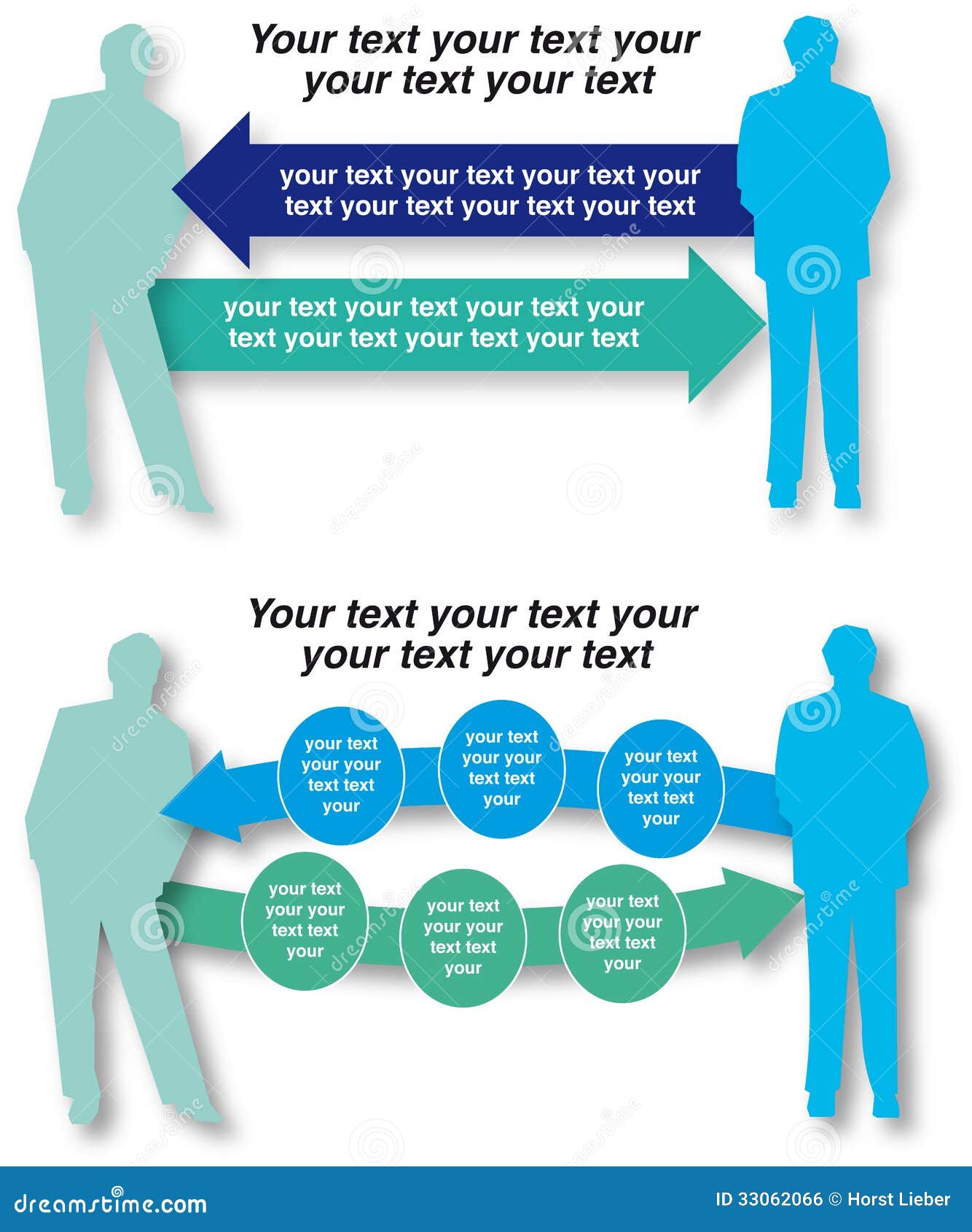 Your text your text your your text your text

your text your text your text your text your text your text your text

your text your text your text your text your text your text your text

Your text your text your your text your text

your text your your text text your

your text your your text text your

your text your your text text your

your text your your text text your

your text your your text text your

your text your your text text your

dreamstime.com

ID 33062066 © Horst Lieber