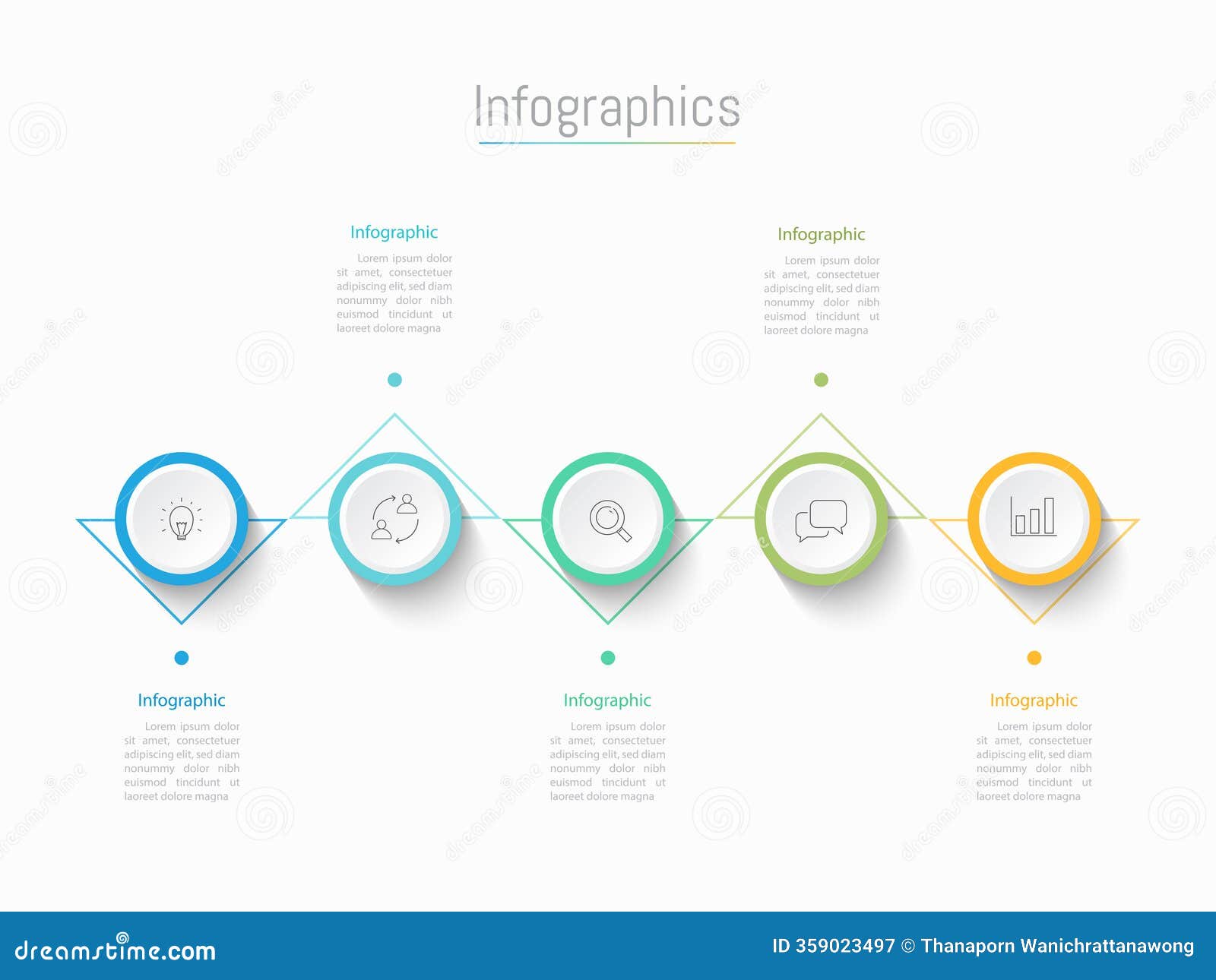 Infographics

Infographic

Lorem ipsum dolor sit amet, consectetuer adipiscing elit, sed diam nonummy dolor nibh euismod tincidunt ut laoreet dolore magna

Infographic

Lorem ipsum dolor sit amet, consectetuer adipiscing elit, sed diam nonummy dolor nibh euismod tincidunt ut laoreet dolore magna

Infographic

Lorem ipsum dolor sit amet, consectetuer adipiscing elit, sed diam nonummy dolor nibh euismod tincidunt ut laoreet dolore magna

Infographic

Lorem ipsum dolor sit amet, consectetuer adipiscing elit, sed diam nonummy dolor nibh euismod tincidunt ut laoreet dolore magna

Infographic

Lorem ipsum dolor sit amet, consectetuer adipiscing elit, sed diam nonummy dolor nibh euismod tincidunt ut laoreet dolore magna

dreamstime.com

ID 359023497 © Thanaporn Wanichrattanawong