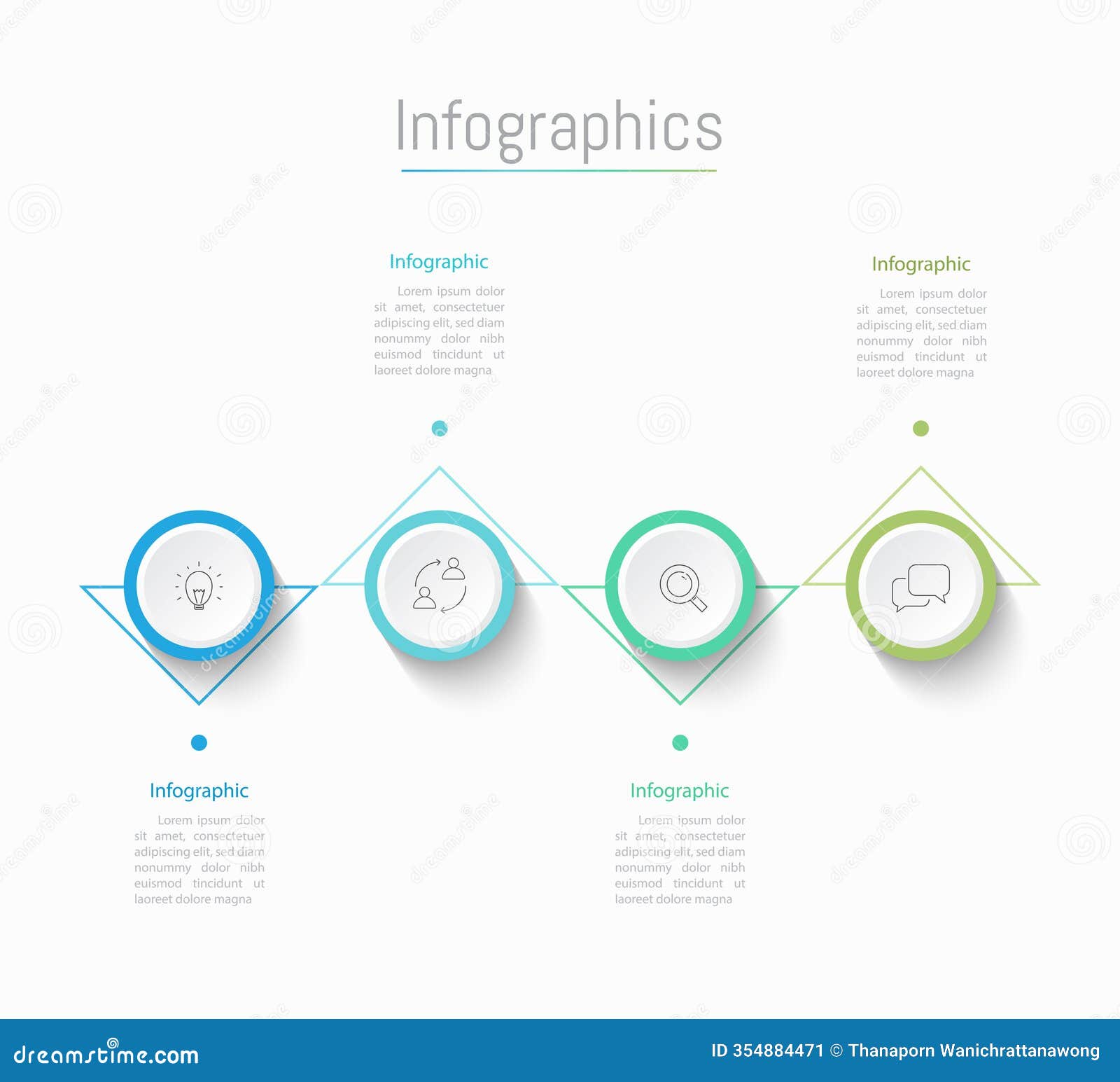 Infographics

Infographic

Lorem ipsum dolor sit amet, consectetuer adipiscing elit, sed diam nonummy dolor nibh euismod tincidunt ut laoreet dolore magna

Infographic

Lorem ipsum dolor sit amet, consectetuer adipiscing elit, sed diam nonummy dolor nibh euismod tincidunt ut laoreet dolore magna

Infographic

Lorem ipsum dolor sit amet, consectetuer adipiscing elit, sed diam nonummy dolor nibh euismod tincidunt ut laoreet dolore magna

Infographic

Lorem ipsum dolor sit amet, consectetuer adipiscing elit, sed diam nonummy dolor nibh euismod tincidunt ut laoreet dolore magna

dreamstime.com

ID 354884471 © Thanaporn Wanichrattanawong