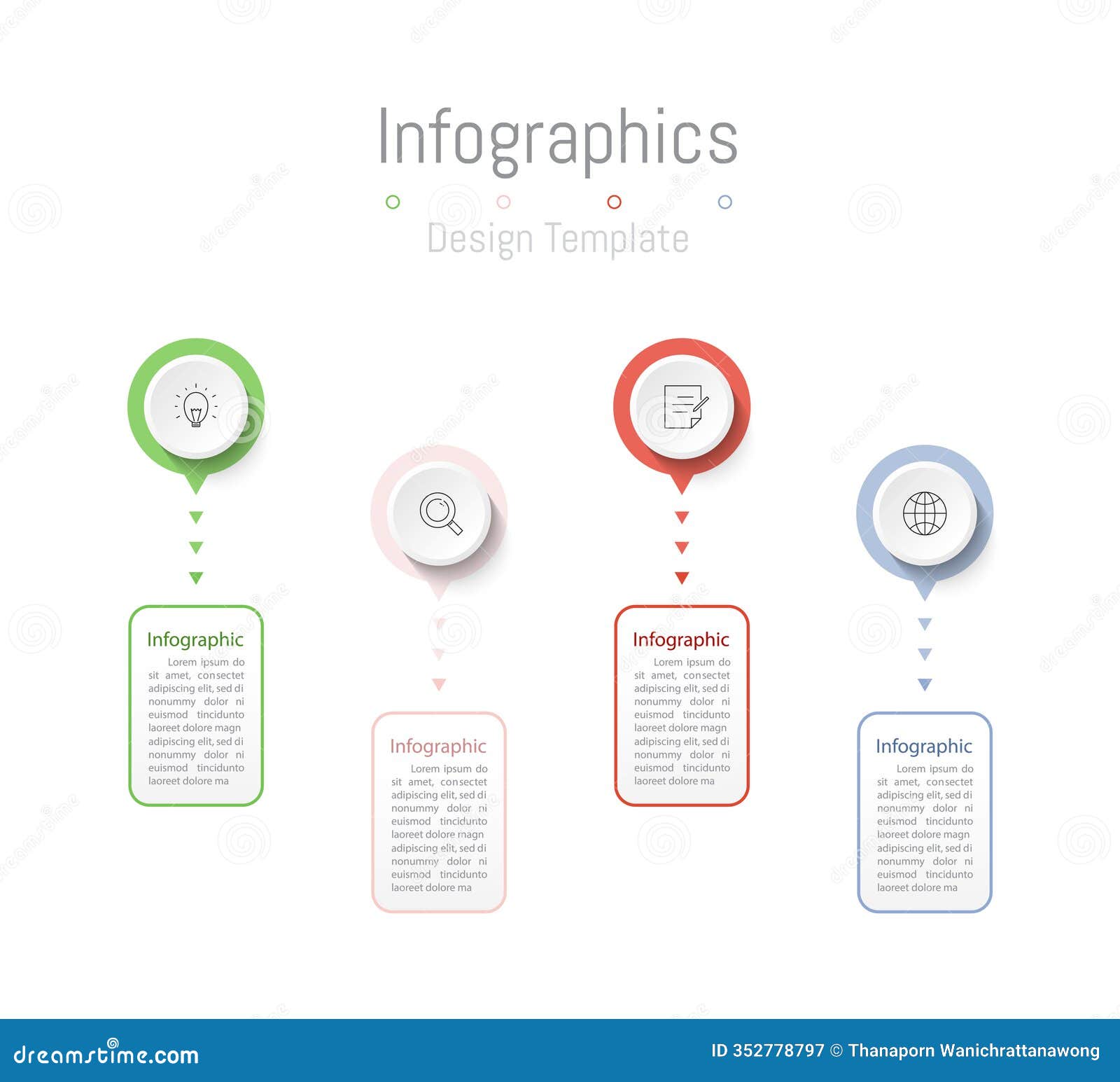 Infographics

Design Template

Infographic
Lorem ipsum do sit amet, consectet adipiscing elit, sed di nonummy dolor ni euismod tincidunto laoreet dolore magn adipiscing elit, sed di nonummy dolor ni euismod tincidunto laoreet dolore ma

Infographic
Lorem ipsum do sit amet, consectet adipiscing elit, sed di nonummy dolor ni euismod tincidunto laoreet dolore magn adipiscing elit, sed di nonummy dolor ni euismod tincidunto laoreet dolore ma

Infographic
Lorem ipsum do sit amet, consectet adipiscing elit, sed di nonummy dolor ni euismod tincidunto laoreet dolore magn adipiscing elit, sed di nonummy dolor ni euismod tincidunto laoreet dolore ma

Infographic
Lorem ipsum do sit amet, consectet adipiscing elit, sed di nonummy dolor ni euismod tincidunto laoreet dolore magn adipiscing elit, sed di nonummy dolor ni euismod tincidunto laoreet dolore ma

dreamstime.com
ID 352778797 © Thanaporn Wanichrattanawong