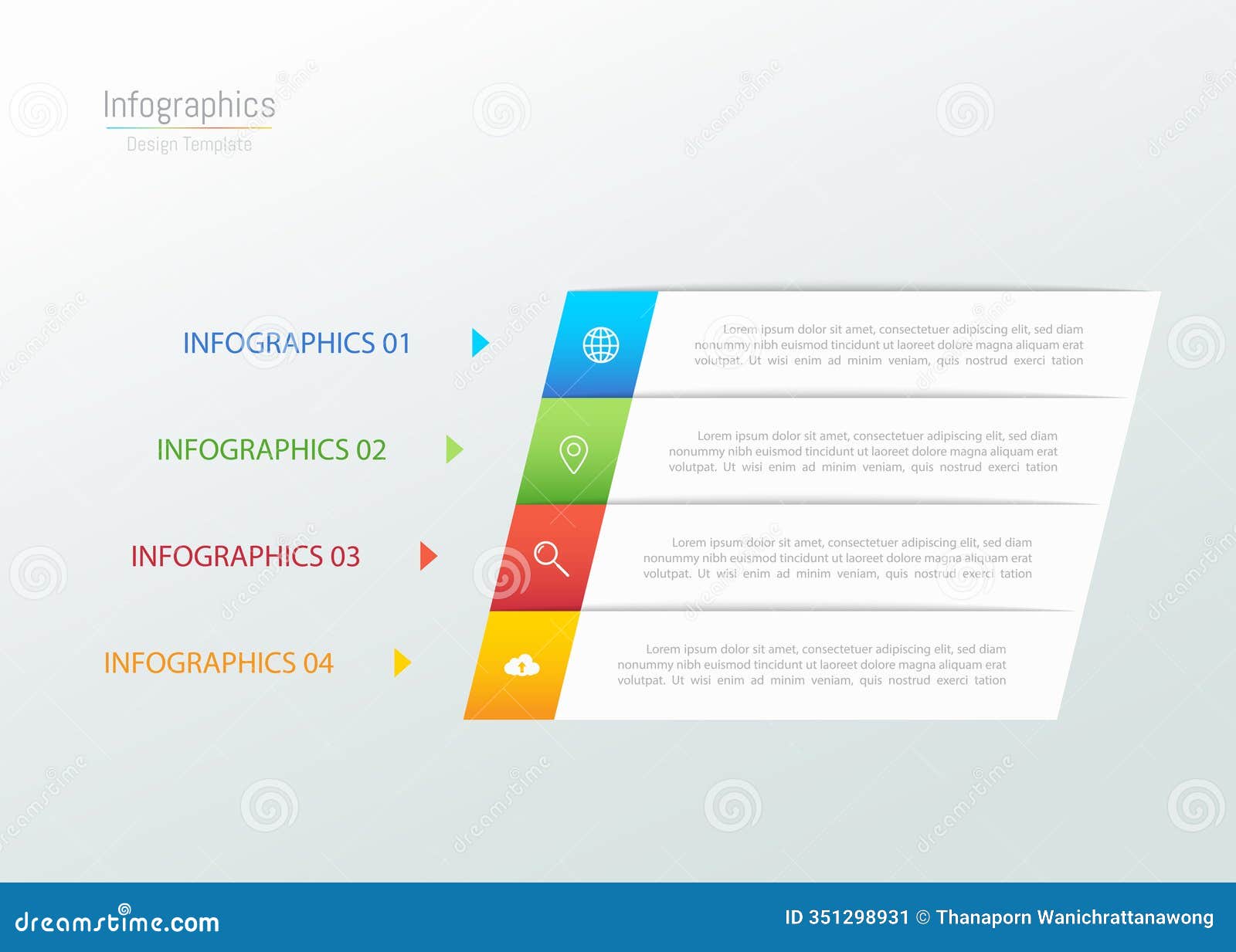 Infographics
Design Template

INFOGRAPHICS 01

Lorem ipsum dolor sit amet, consectetuer adipiscing elit, sed diam nonummy nibh euismod tincidunt ut laoreet dolore magna aliquam erat volutpat. Ut wisi enim ad minim veniam, quis nostrud exerci tation

INFOGRAPHICS 02

Lorem ipsum dolor sit amet, consectetuer adipiscing elit, sed diam nonummy nibh euismod tincidunt ut laoreet dolore magna aliquam erat volutpat. Ut wisi enim ad minim veniam, quis nostrud exerci tation

INFOGRAPHICS 03

Lorem ipsum dolor sit amet, consectetuer adipiscing elit, sed diam nonummy nibh euismod tincidunt ut laoreet dolore magna aliquam erat volutpat. Ut wisi enim ad minim veniam, quis nostrud exerci tation

INFOGRAPHICS 04

Lorem ipsum dolor sit amet, consectetuer adipiscing elit, sed diam nonummy nibh euismod tincidunt ut laoreet dolore magna aliquam erat volutpat. Ut wisi enim ad minim veniam, quis nostrud exerci tation

dreamstime.com
ID 351298931 © Thanaporn Wanichrattanawong