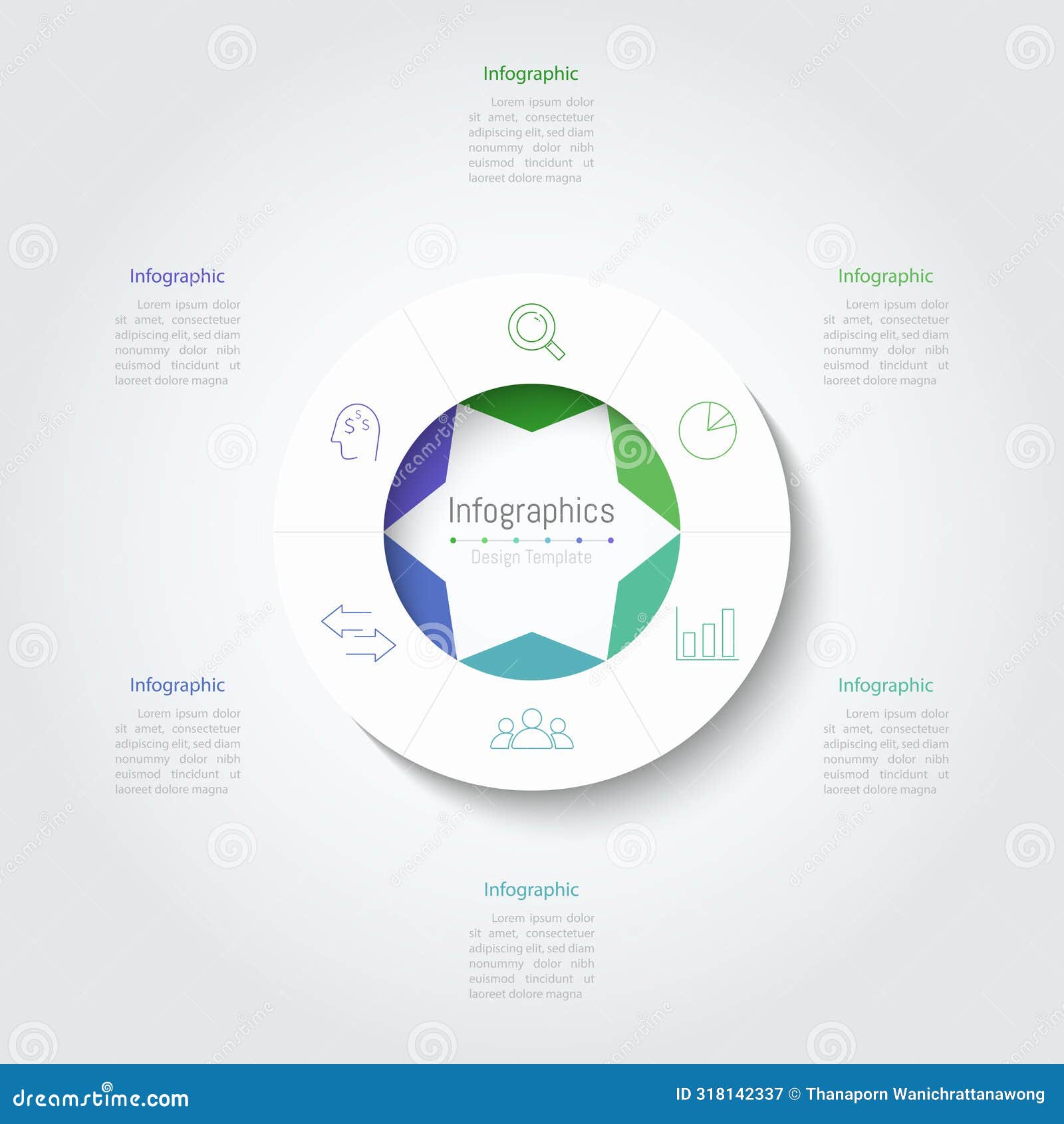 Infographic

Lorem ipsum dolor sit amet, consectetuer adipiscing elit, sed diam nonummy dolor nibh euismod tincidunt ut laoreet dolore magna

Infographic

Lorem ipsum dolor sit amet, consectetuer adipiscing elit, sed diam nonummy dolor nibh euismod tincidunt ut laoreet dolore magna

Infographic

Lorem ipsum dolor sit amet, consectetuer adipiscing elit, sed diam nonummy dolor nibh euismod tincidunt ut laoreet dolore magna

Infographics

Design Template

Infographic

Lorem ipsum dolor sit amet, consectetuer adipiscing elit, sed diam nonummy dolor nibh euismod tincidunt ut laoreet dolore magna

Infographic

Lorem ipsum dolor sit amet, consectetuer adipiscing elit, sed diam nonummy dolor nibh euismod tincidunt ut laoreet dolore magna

Infographic

Lorem ipsum dolor sit amet, consectetuer adipiscing elit, sed diam nonummy dolor nibh euismod tincidunt ut laoreet dolore magna

dreamstime.com

ID 318142337 © Thanaporn Wanichrattanawong