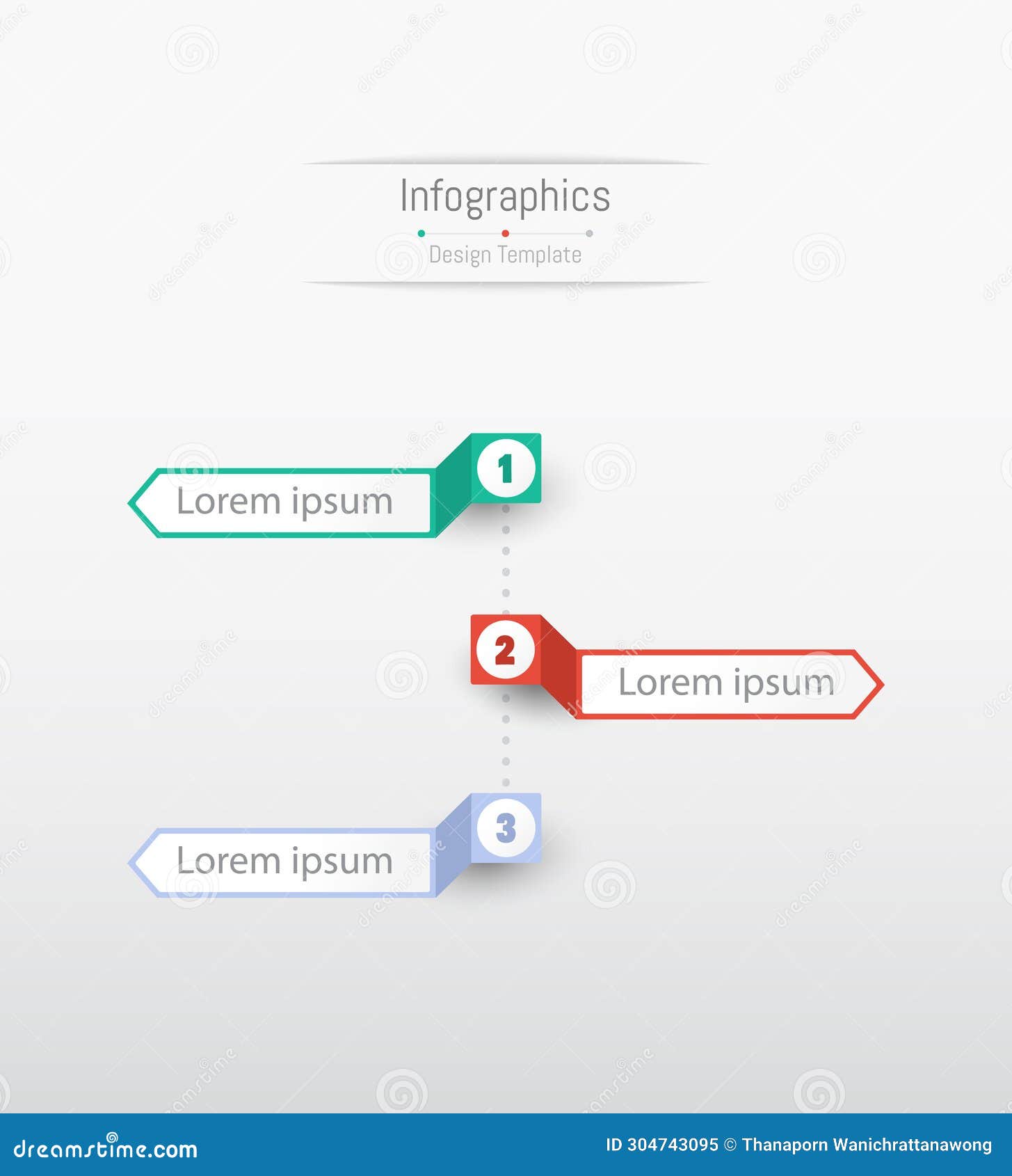 Infographics

Design Template

1 Lorem ipsum

2 Lorem ipsum

3 Lorem ipsum

dreamstime.com

ID 304743095 © Thanaporn Wanichrattanawong