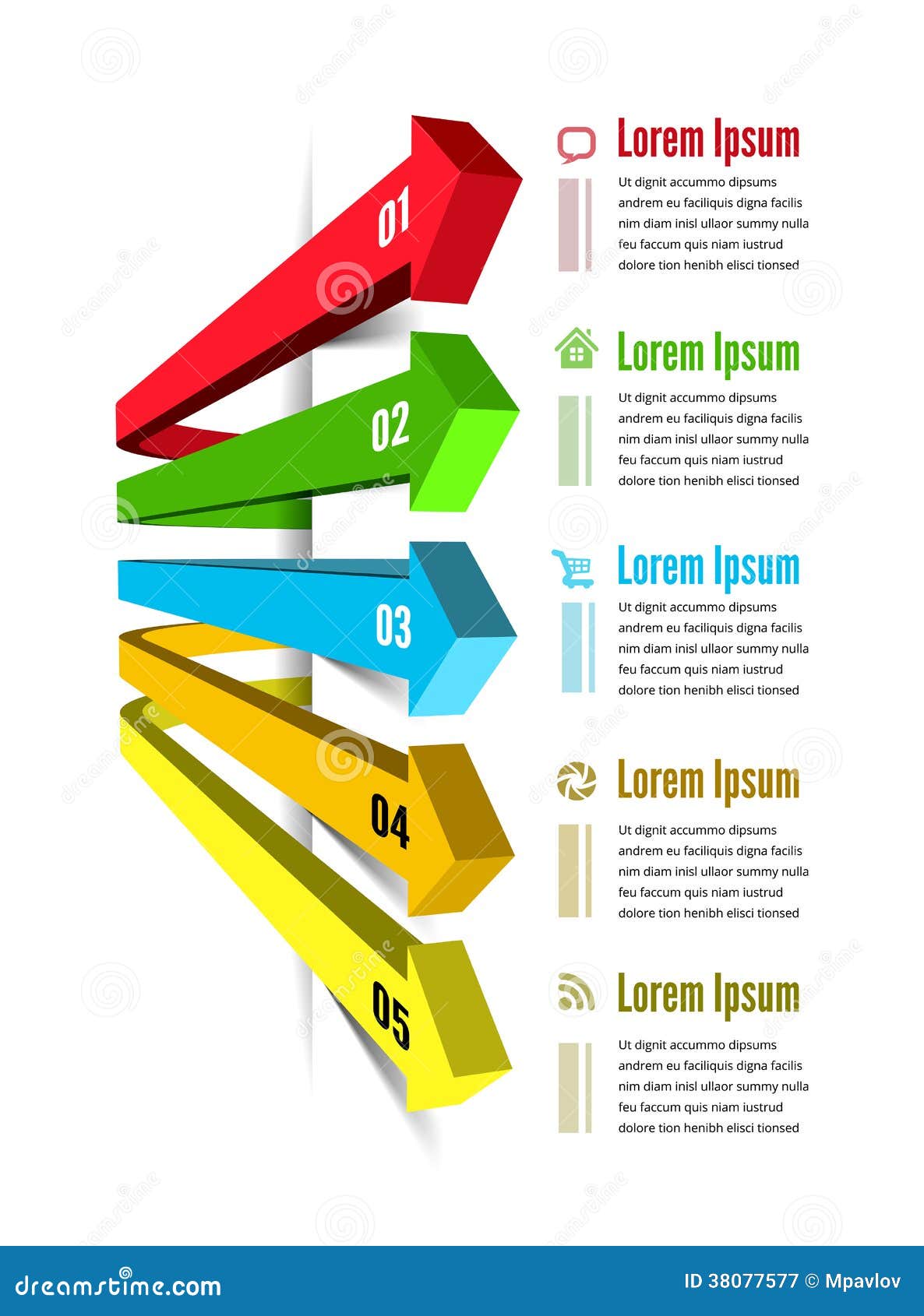 01

Lorem Ipsum

Ut dignit accummo dipsums andrem eu faciliquis digna facilis nim diam inisl ullaor summy nulla feu faccum quis niam iustrud dolore tion henibh elisci tionsed

02

Lorem Ipsum

Ut dignit accummo dipsums andrem eu faciliquis digna facilis nim diam inisl ullaor summy nulla feu faccum quis niam iustrud dolore tion henibh elisci tionsed

03

Lorem Ipsum

Ut dignit accummo dipsums andrem eu faciliquis digna facilis nim diam inisl ullaor summy nulla feu faccum quis niam iustrud dolore tion henibh elisci tionsed

04

Lorem Ipsum

Ut dignit accummo dipsums andrem eu faciliquis digna facilis nim diam inisl ullaor summy nulla feu faccum quis niam iustrud dolore tion henibh elisci tionsed

05

Lorem Ipsum

Ut dignit accummo dipsums andrem eu faciliquis digna facilis nim diam inisl ullaor summy nulla feu faccum quis niam iustrud dolore tion henibh elisci tionsed

dreamstime.com

ID 38077577 © Mpavlov