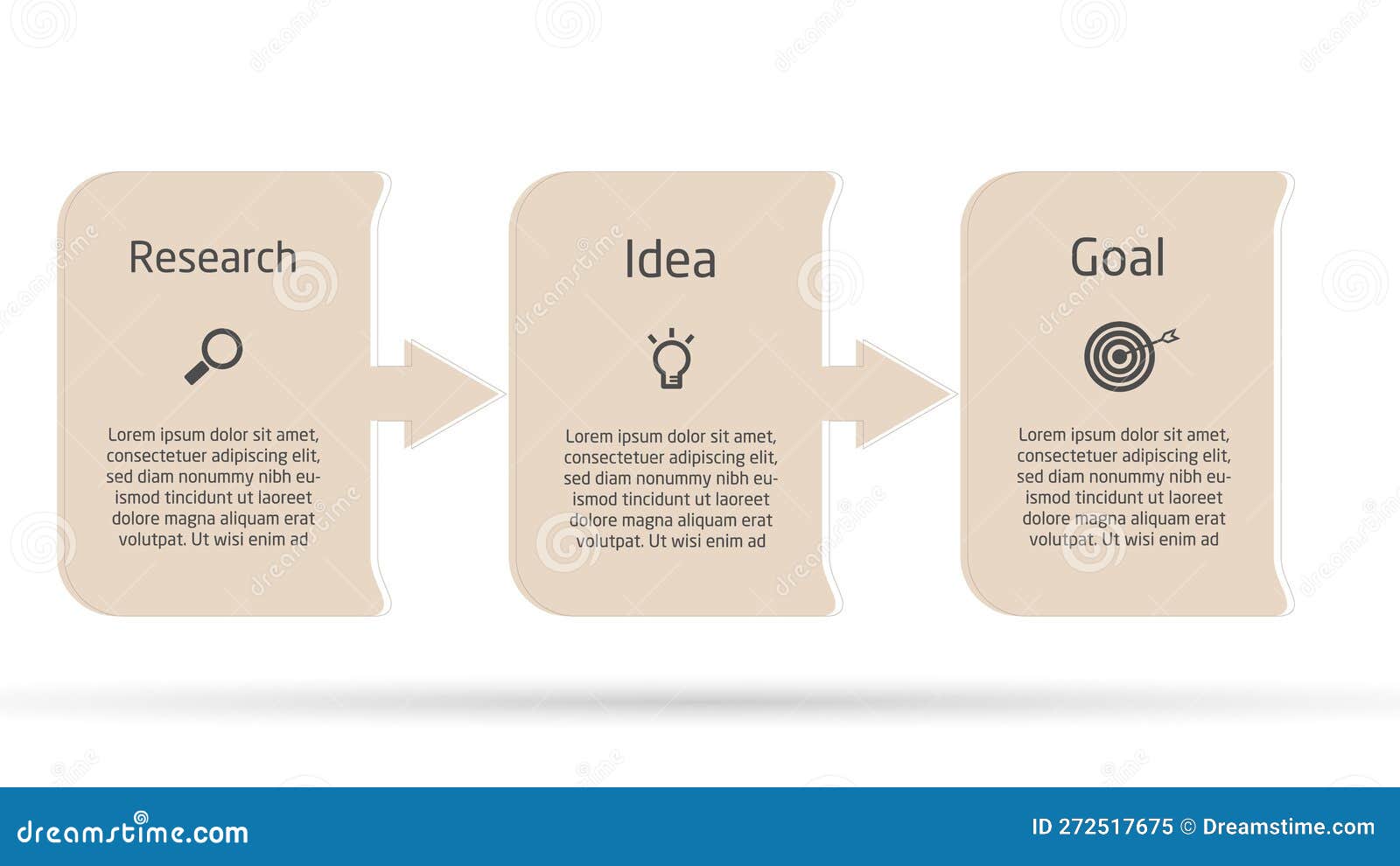 Research

Lorem ipsum dolor sit amet, consectetuer adipiscing elit, sed diam nonummy nibh euismod tincidunt ut laoreet dolore magna aliquam erat volutpat. Ut wisi enim ad

Idea

Lorem ipsum dolor sit amet, consectetuer adipiscing elit, sed diam nonummy nibh euismod tincidunt ut laoreet dolore magna aliquam erat volutpat. Ut wisi enim ad

Goal

Lorem ipsum dolor sit amet, consectetuer adipiscing elit, sed diam nonummy nibh euismod tincidunt ut laoreet dolore magna aliquam erat volutpat. Ut wisi enim ad

dreamstime.com

ID 272517675 © Dreamstime.com