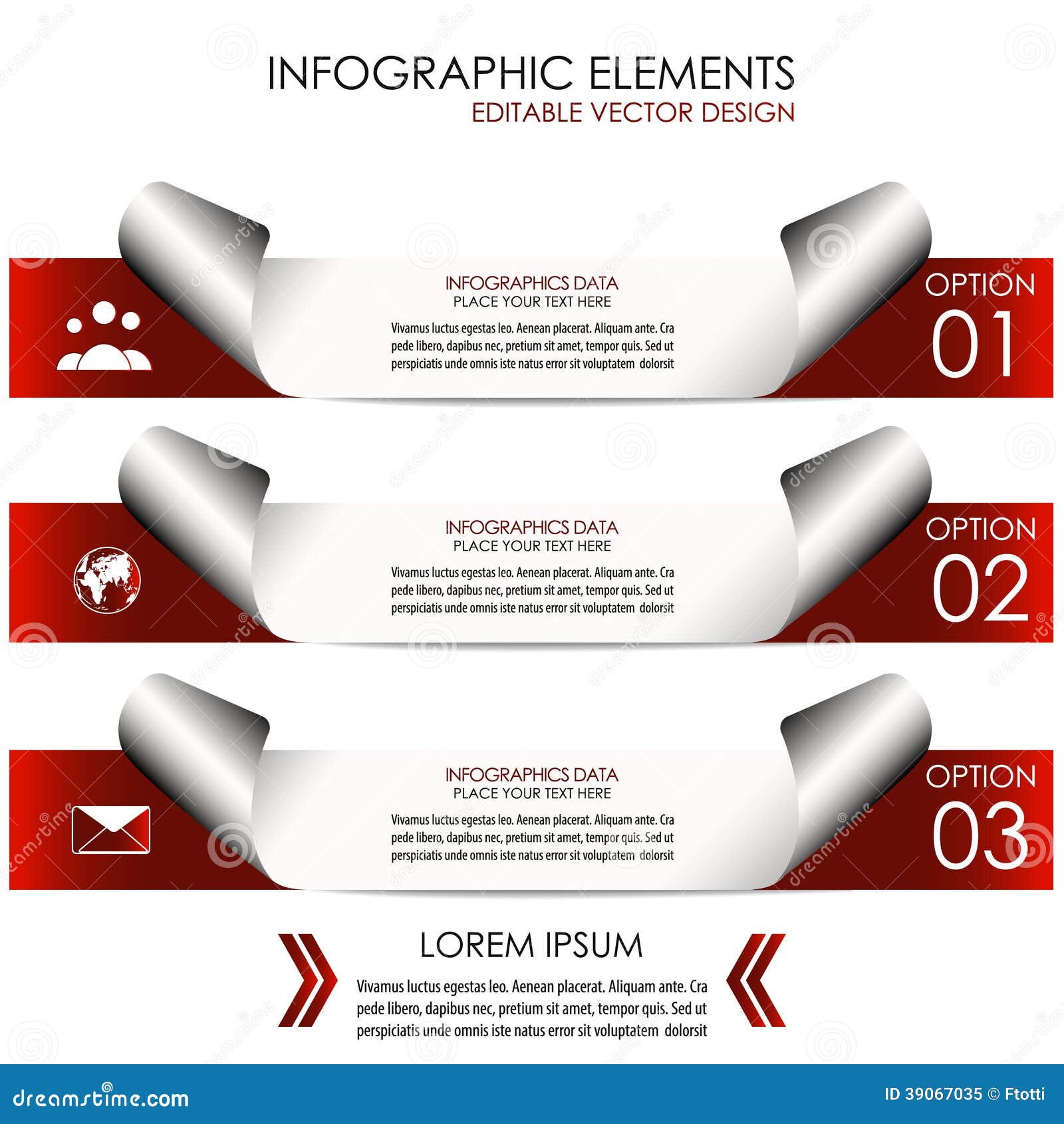 INFOGRAPHIC ELEMENTS
EDITABLE VECTOR DESIGN

INFOGRAPHICS DATA
PLACE YOUR TEXT HERE

Vivamus luctus egestas leo. Aenean placerat. Aliquam ante. Cra pede libero, dapibus nec, pretium sit amet, tempor quis. Sed ut perspiciatis unde omnis iste natus error sit voluptatem dolorsit

OPTION
01

INFOGRAPHICS DATA
PLACE YOUR TEXT HERE

Vivamus luctus egestas leo. Aenean placerat. Aliquam ante. Cra pede libero, dapibus nec, pretium sit amet, tempor quis. Sed ut perspiciatis unde omnis iste natus error sit voluptatem dolorsit

OPTION
02

INFOGRAPHICS DATA
PLACE YOUR TEXT HERE

Vivamus luctus egestas leo. Aenean placerat. Aliquam ante. Cra pede libero, dapibus nec, pretium sit amet, tempor quis. Sed ut perspiciatis unde omnis iste natus error sit voluptatem dolorsit

OPTION
03

LOREM IPSUM

Vivamus luctus egestas leo. Aenean placerat. Aliquam ante. Cra pede libero, dapibus nec, pretium sit amet, tempor quis. Sed ut perspiciatis unde omnis iste natus error sit voluptatem dolorsit

dreamstime.com
ID 39067035 © Ftotti