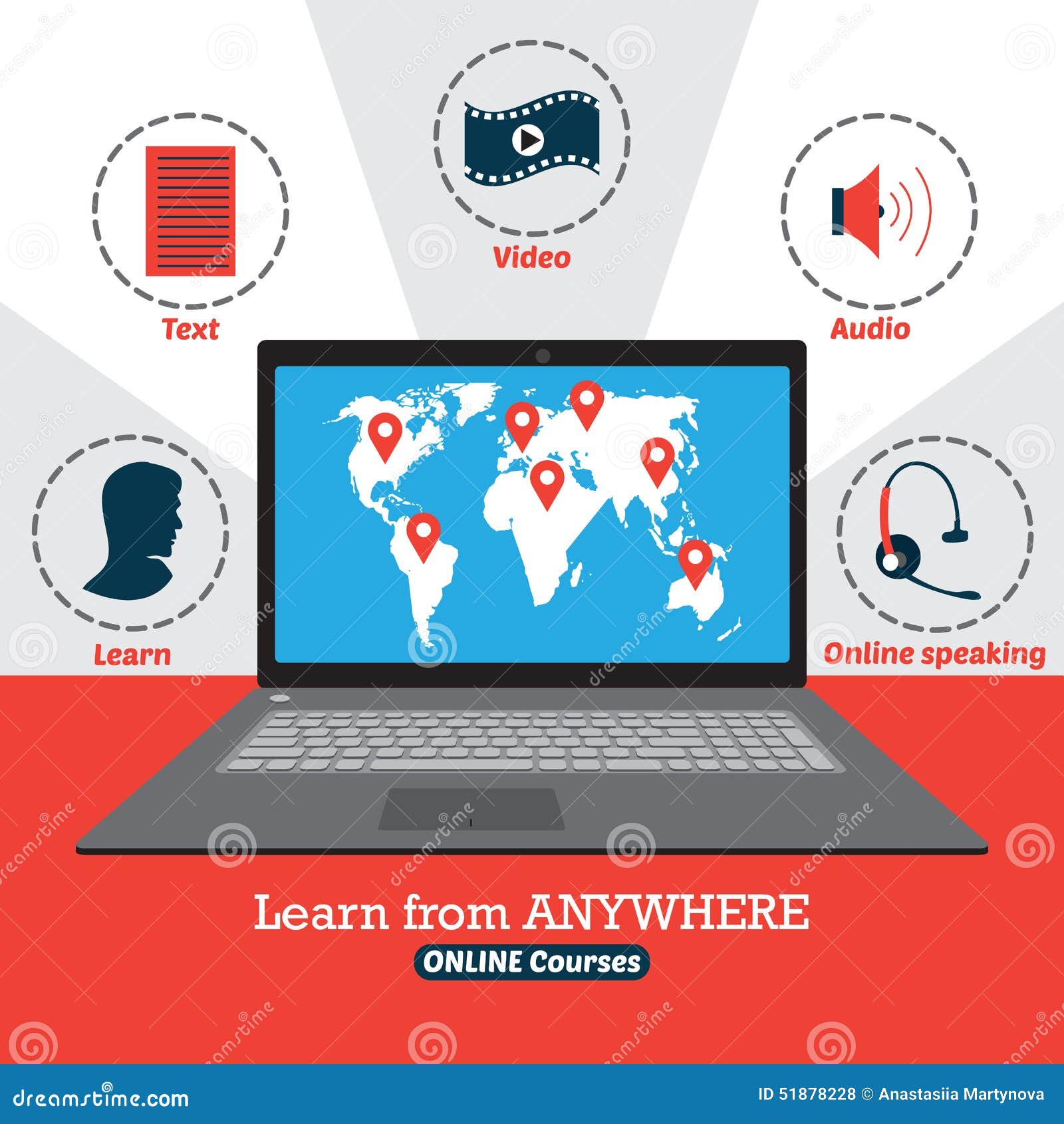 Video

Text

Audio

Learn

Online speaking

Learn from ANYWHERE

ONLINE Courses

dreamstime.com

ID 51878228 © Anastasiia Martynova