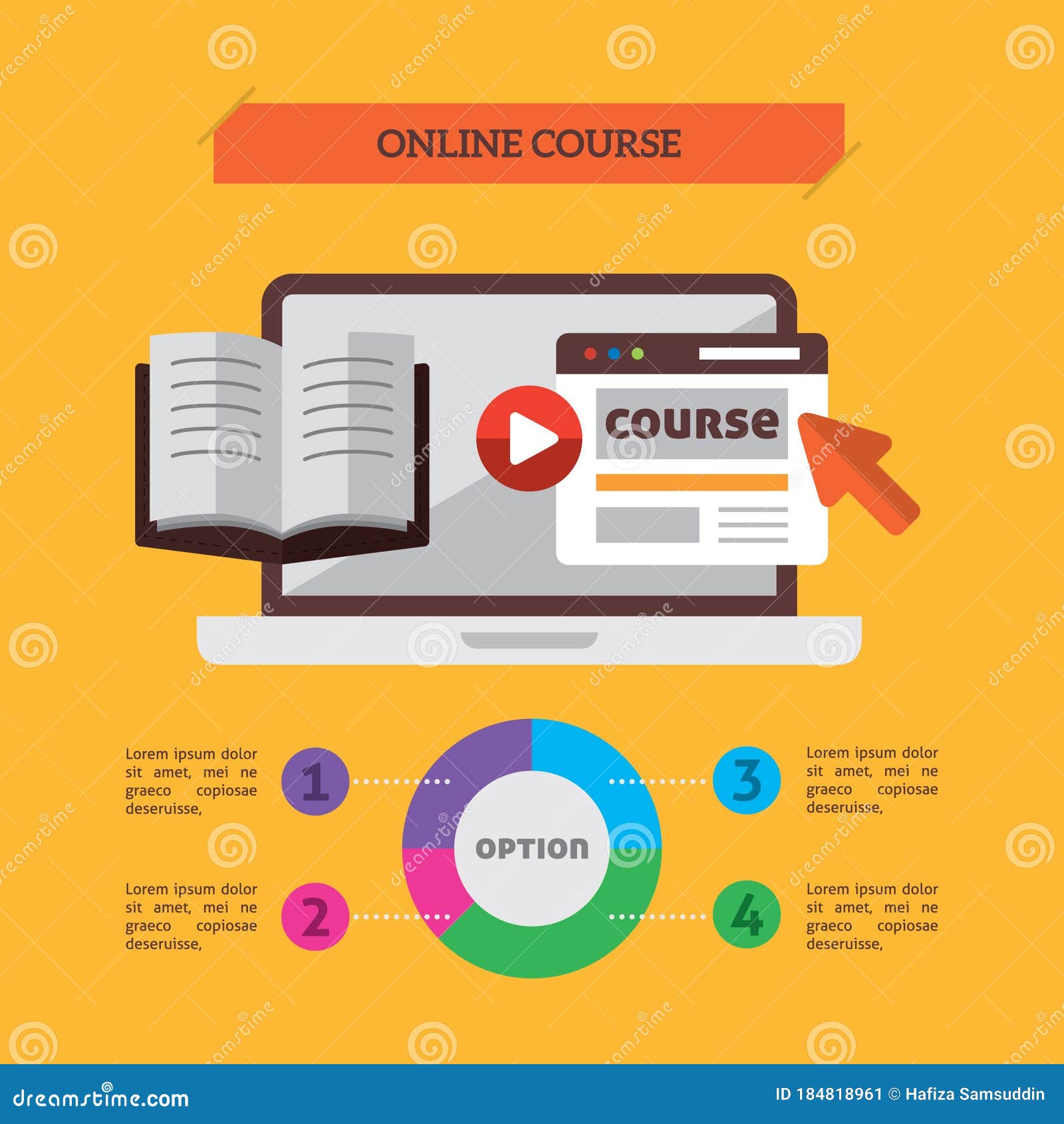 ONLINE COURSE

COURSE

Lorem ipsum dolor sit amet, mei ne graeco copiosae deseruisse,

1

Lorem ipsum dolor sit amet, mei ne graeco copiosae deseruisse,

2

OPTION

3

Lorem ipsum dolor sit amet, mei ne graeco copiosae deseruisse,

4

Lorem ipsum dolor sit amet, mei ne graeco copiosae deseruisse,

dreamstime.com

ID 184818961 © Hafiza Samsuddin