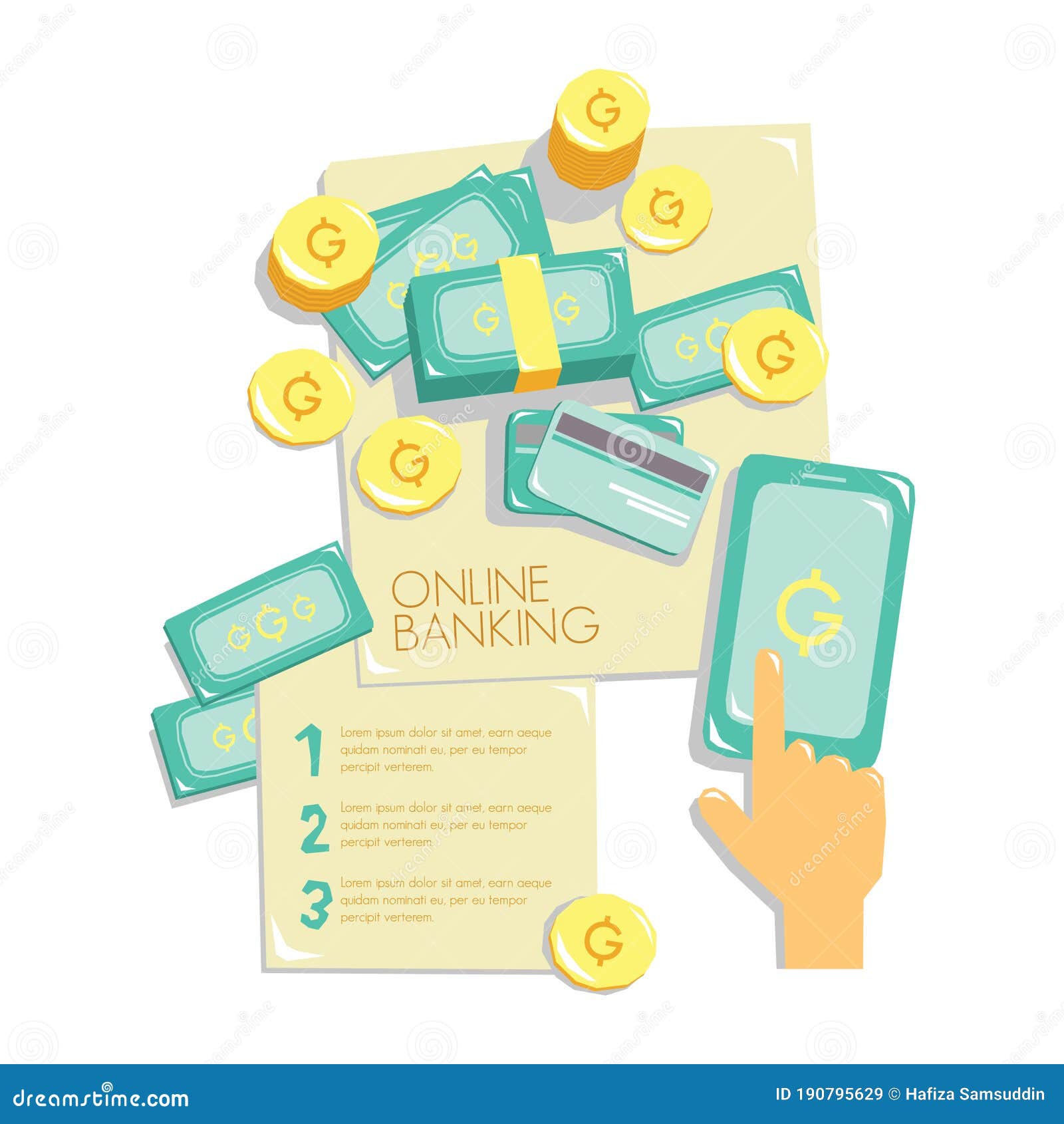 ONLINE BANKING

1 Lorem ipsum dolor sit amet, earn aeque quidam nominati eu, per eu tempor percipit verterem.

2 Lorem ipsum dolor sit amet, earn aeque quidam nominati eu, per eu tempor percipit verterem.

3 Lorem ipsum dolor sit amet, earn aeque quidam nominati eu, per eu tempor percipit verterem.

dreamstime.com

ID 190795629 © Hafiza Samsuddin