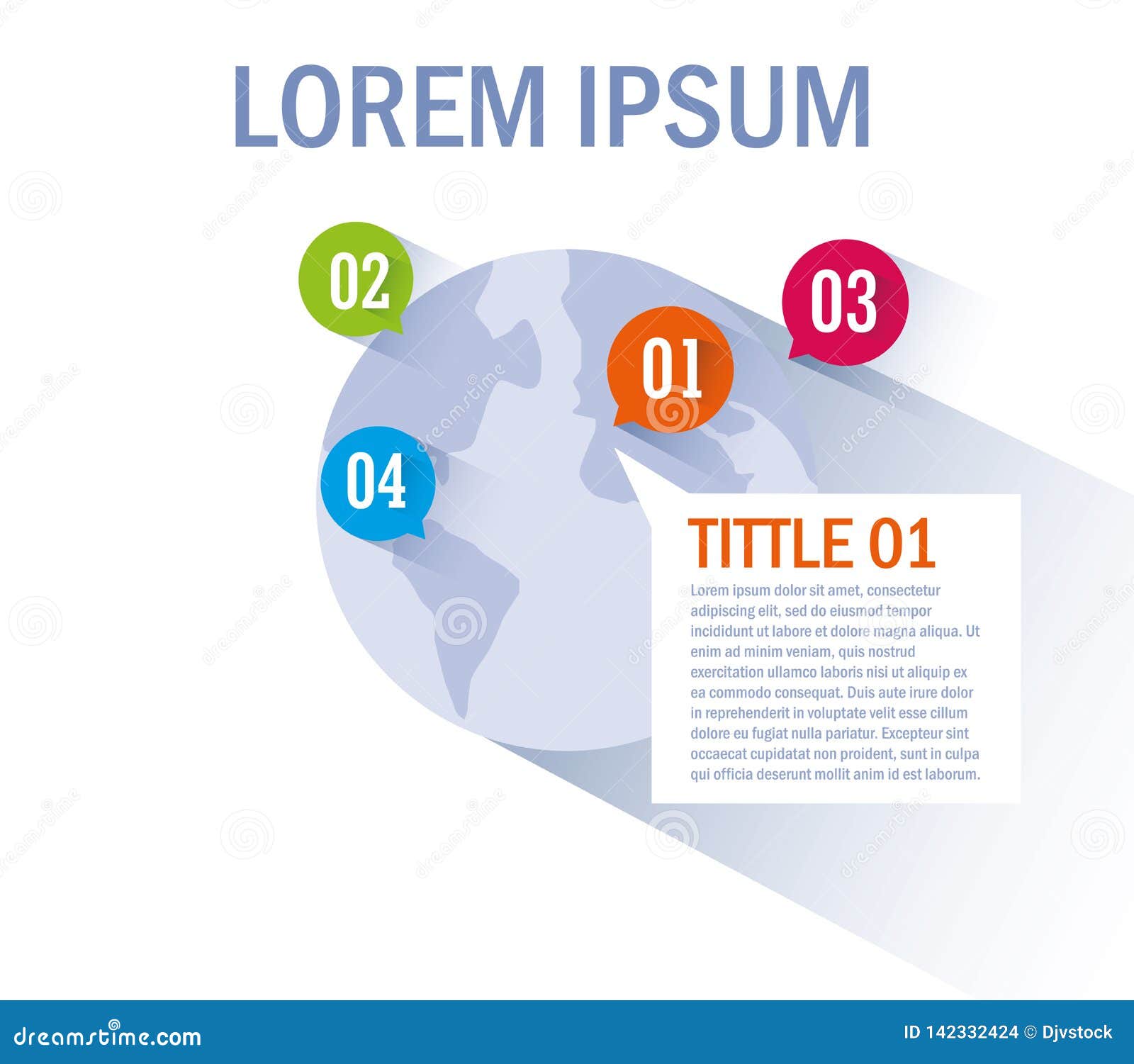 LOREM IPSUM

02

03

01

04

TITTLE 01

Lorem ipsum dolor sit amet, consectetur adipiscing elit, sed do eiusmod tempor incididunt ut labore et dolore magna aliqua. Ut enim ad minim veniam, quis nostrud exercitation ullamco laboris nisi ut aliquip ex ea commodo consequat. Duis aute irure dolor in reprehenderit in voluptate velit esse cillum dolore eu fugiat nulla pariatur. Excepteur sint occaecat cupidatat non proident, sunt in culpa qui officia deserunt mollit anim id est laborum.

dreamstime.com

ID 142332424 © Djvstock