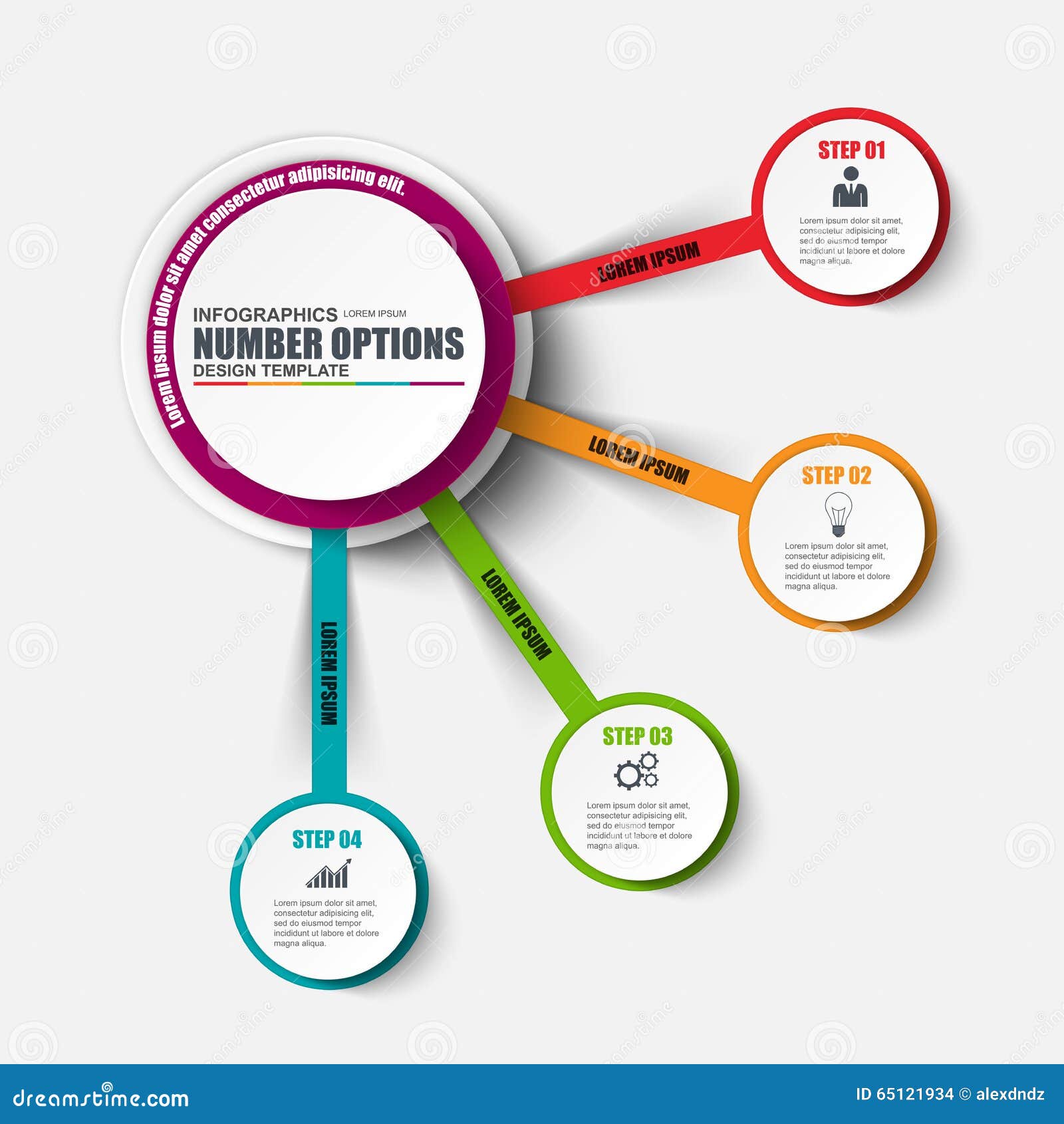 Lorem ipsum dolor sit amet consectetur adipisicing elit.

INFOGRAPHICS LOREM IPSUM
NUMBER OPTIONS
DESIGN TEMPLATE

LOREM IPSUM

STEP 01

Lorem ipsum dolor sit amet, consectetur adipisicing elit, sed do eiusmod tempor incididunt ut labore et dolore magna aliqua.

LOREM IPSUM

STEP 02

Lorem ipsum dolor sit amet, consectetur adipisicing elit, sed do eiusmod tempor incididunt ut labore et dolore magna aliqua.

LOREM IPSUM

STEP 03

Lorem ipsum dolor sit amet, consectetur adipisicing elit, sed do eiusmod tempor incididunt ut labore et dolore magna aliqua.

LOREM IPSUM

STEP 04

Lorem ipsum dolor sit amet, consectetur adipisicing elit, sed do eiusmod tempor incididunt ut labore et dolore magna aliqua.

dreamstime.com

ID 65121934 © alexdndz