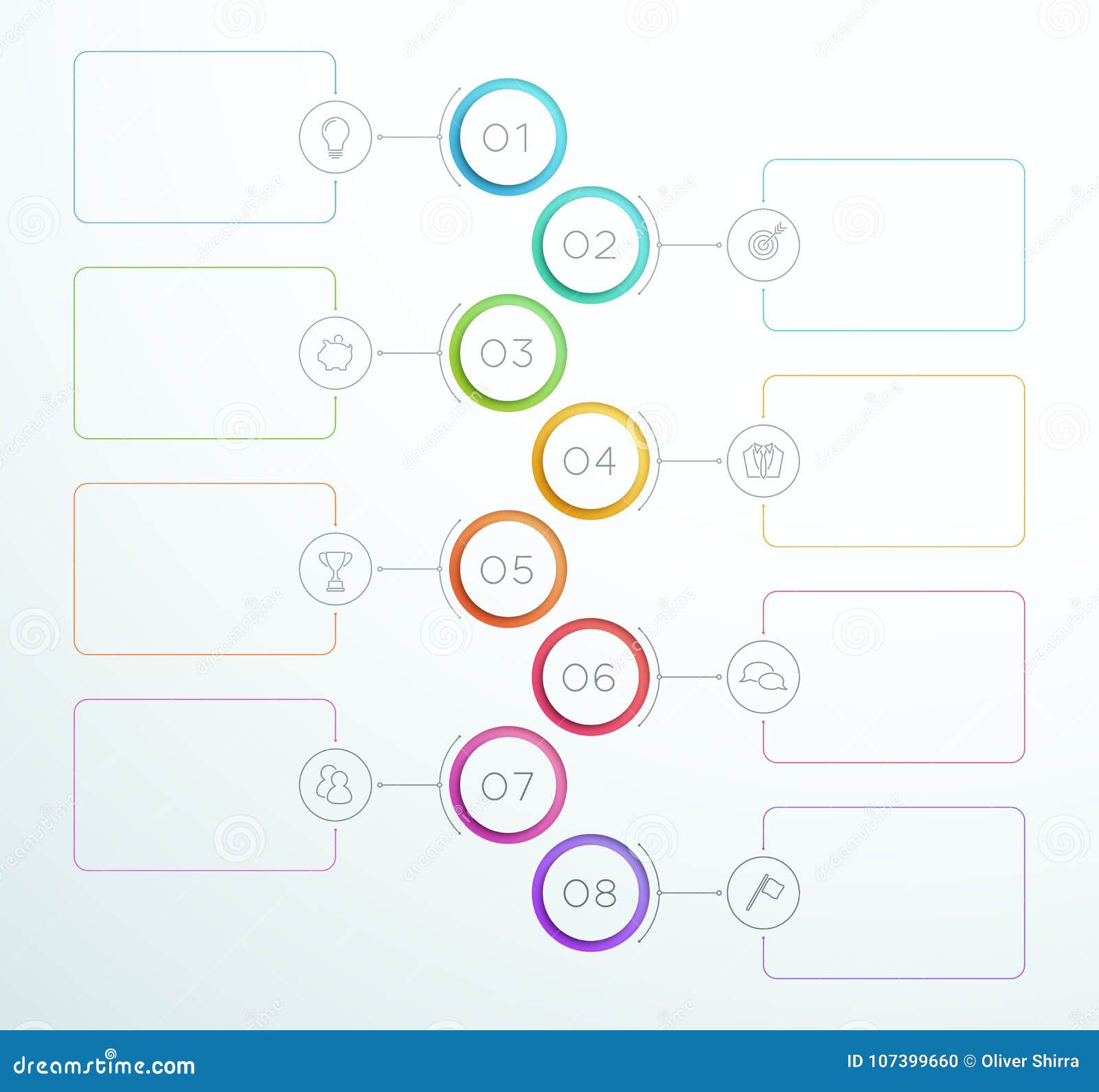 01

02

03

04

05

06

07

08

dreamstime.com

ID 107399660 © Oliver Shirra