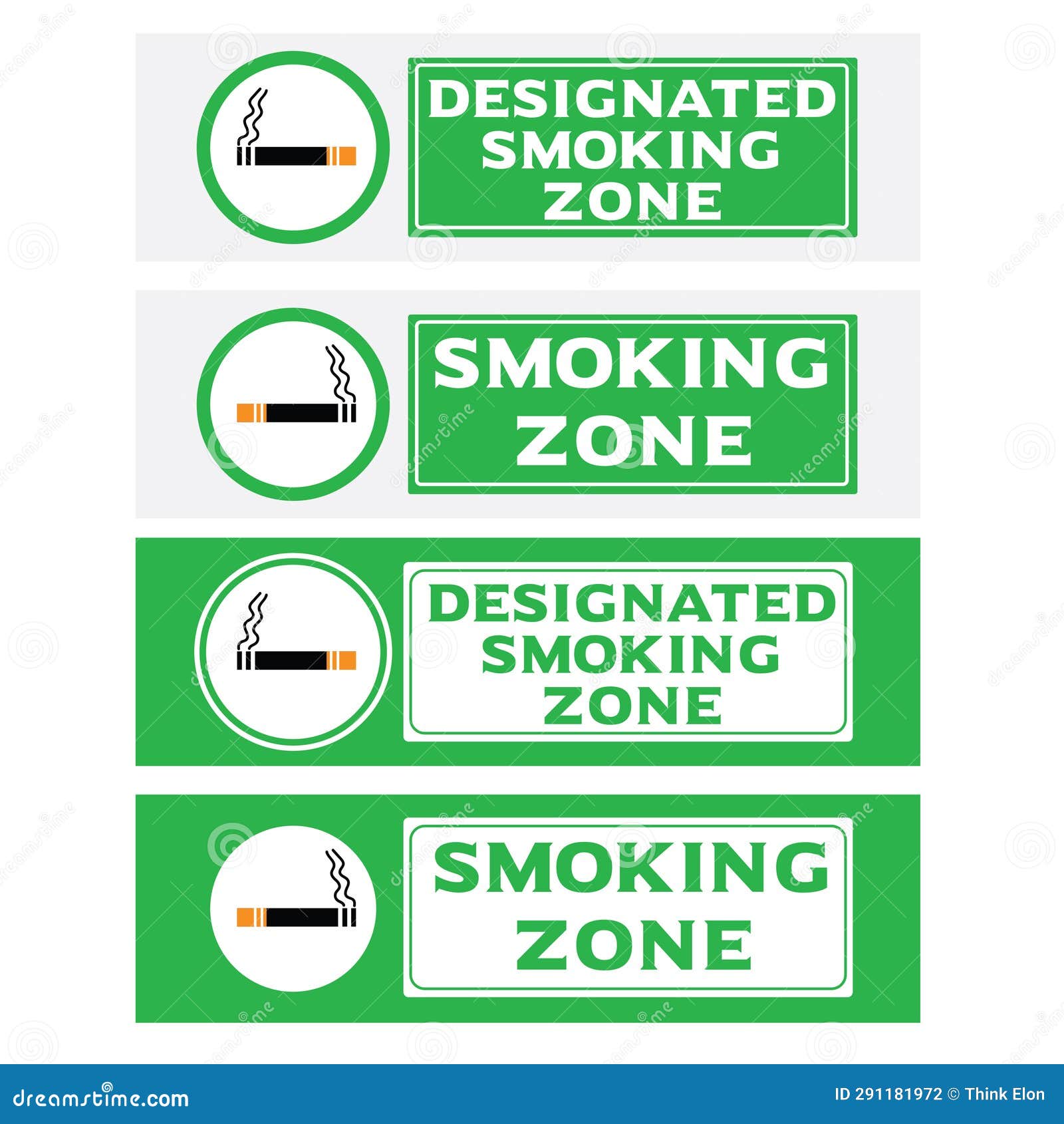 DESIGNATED SMOKING ZONE

SMOKING ZONE

DESIGNATED SMOKING ZONE

SMOKING ZONE

dreamstime.com

ID 291181972 © Think Elon