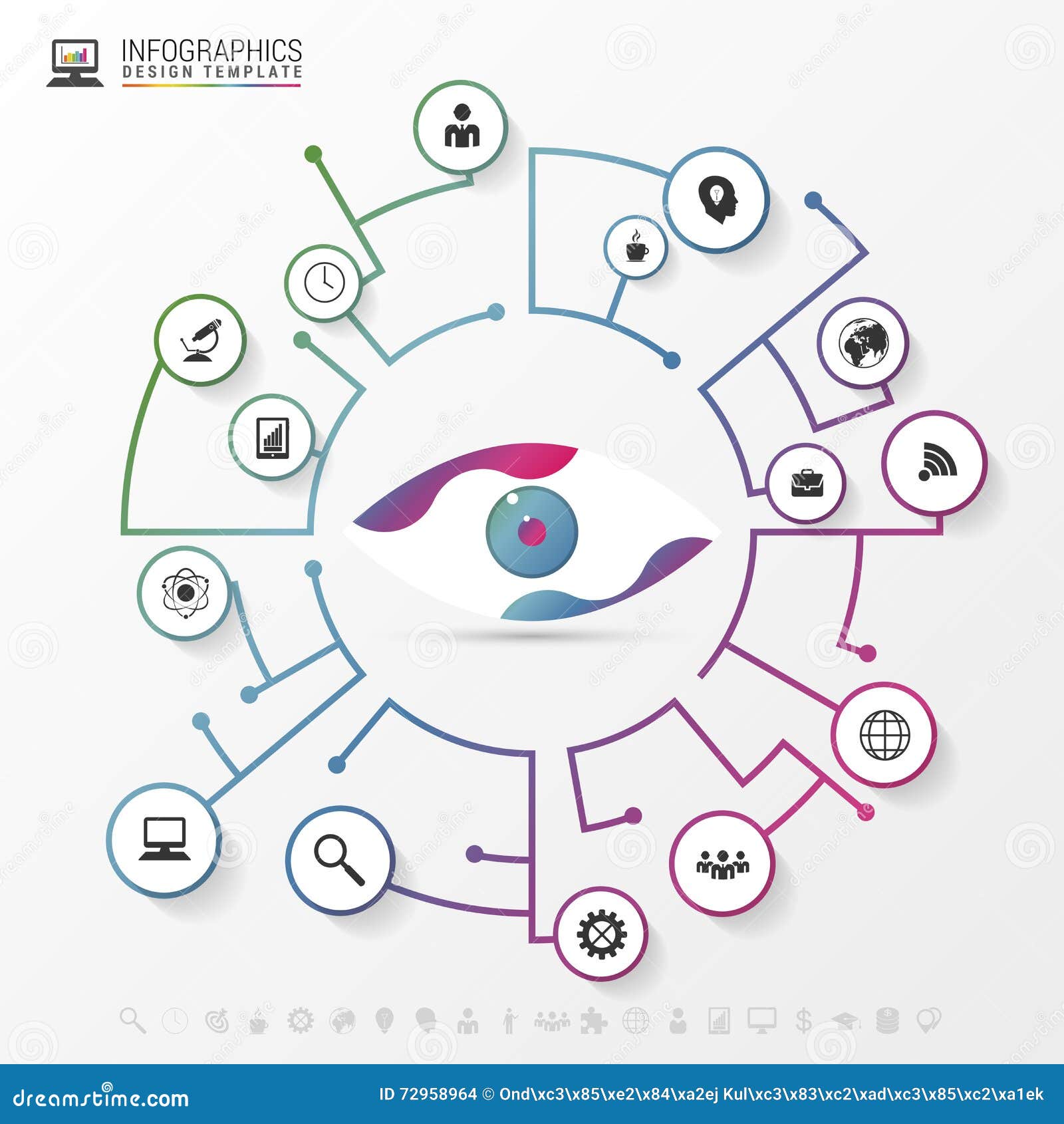 INFOGRAPHICS
DESIGN TEMPLATE

dreamstime.com
ID 72958964 © Ond\xc3\x85\xe2\x84\xa2ej Kul\xc3\x83\xc2\xad\xc3\x85\xc2\xa1ek