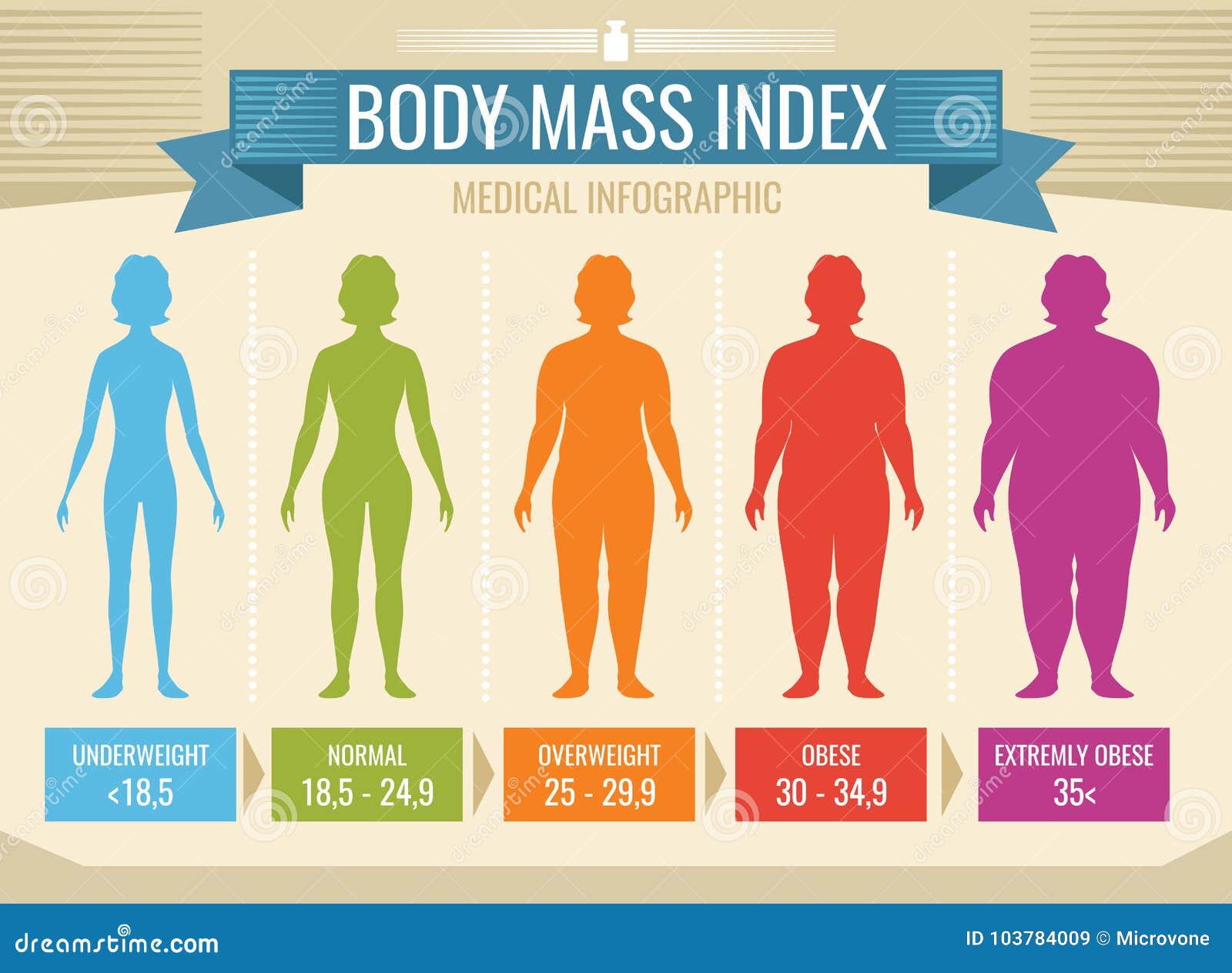 BODY MASS INDEX

MEDICAL INFOGRAPHIC

UNDERWEIGHT
<18,5

NORMAL
18,5 - 24,9

OVERWEIGHT
25 - 29,9

OBESE
30 - 34,9

EXTREMLY OBESE
35<

dreamstime.com

ID 103784009 © Microvone