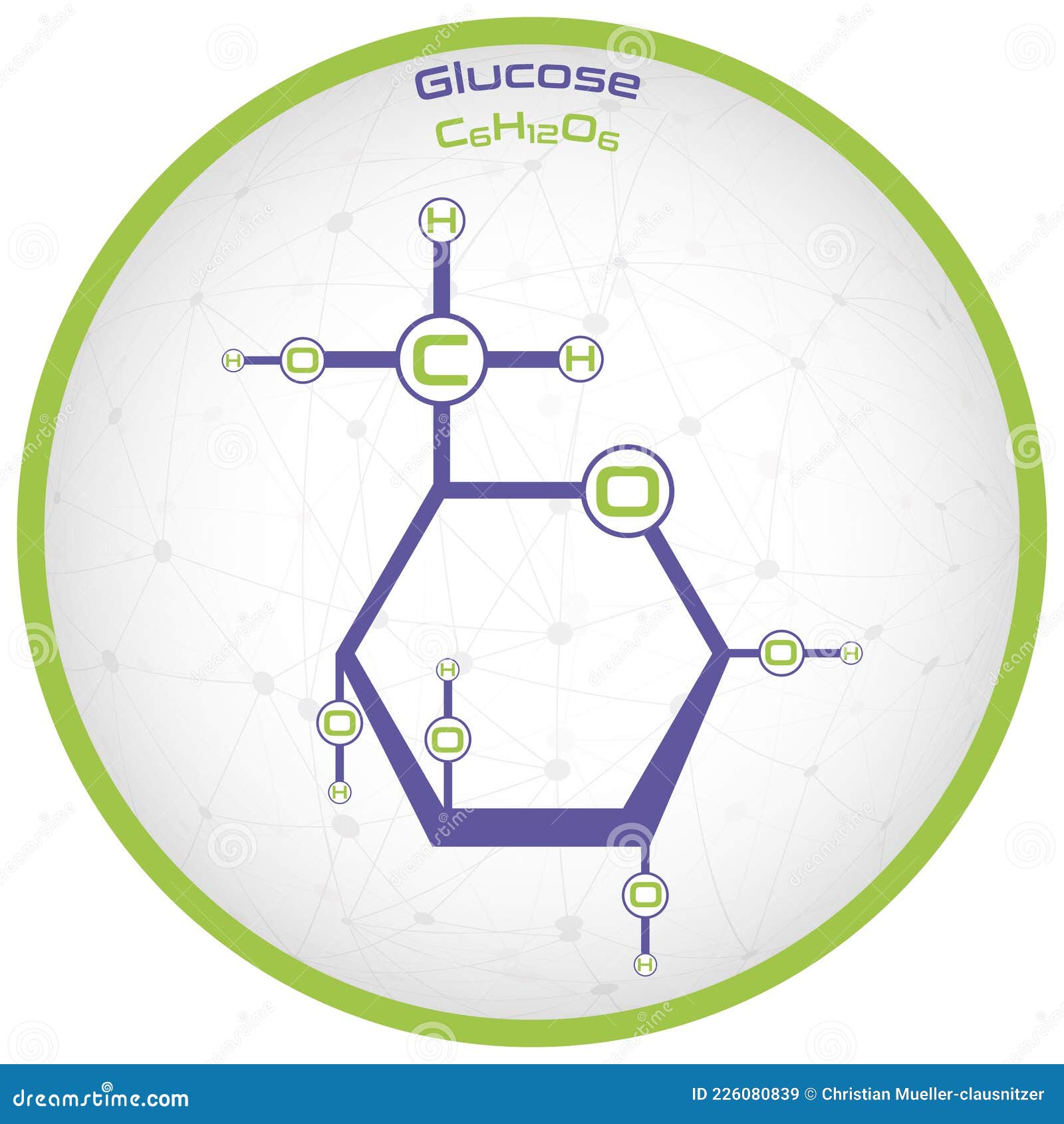 Glucose

$C_6H_{12}O_6$

H

H O C H

O

O H

H

O O

H

O

H

dreamstime.com

ID 226080839 © Christian Mueller-clausnitzer