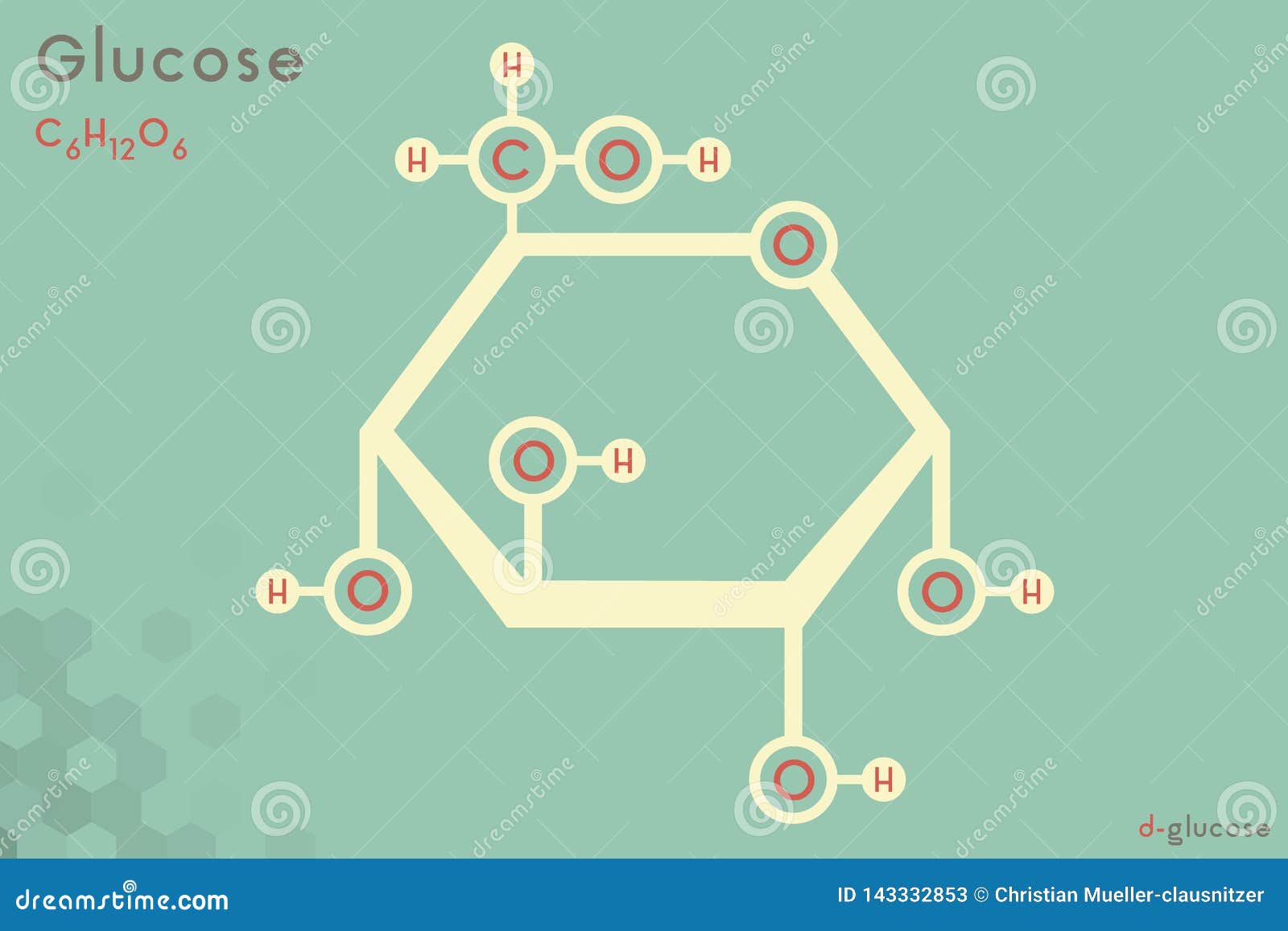 Glucose

$C_6H_{12}O_6$

H

H C O H

O

O H

H O

O H

O H

d-glucose

dreamstime.com

ID 143332853 © Christian Mueller-clausnitzer