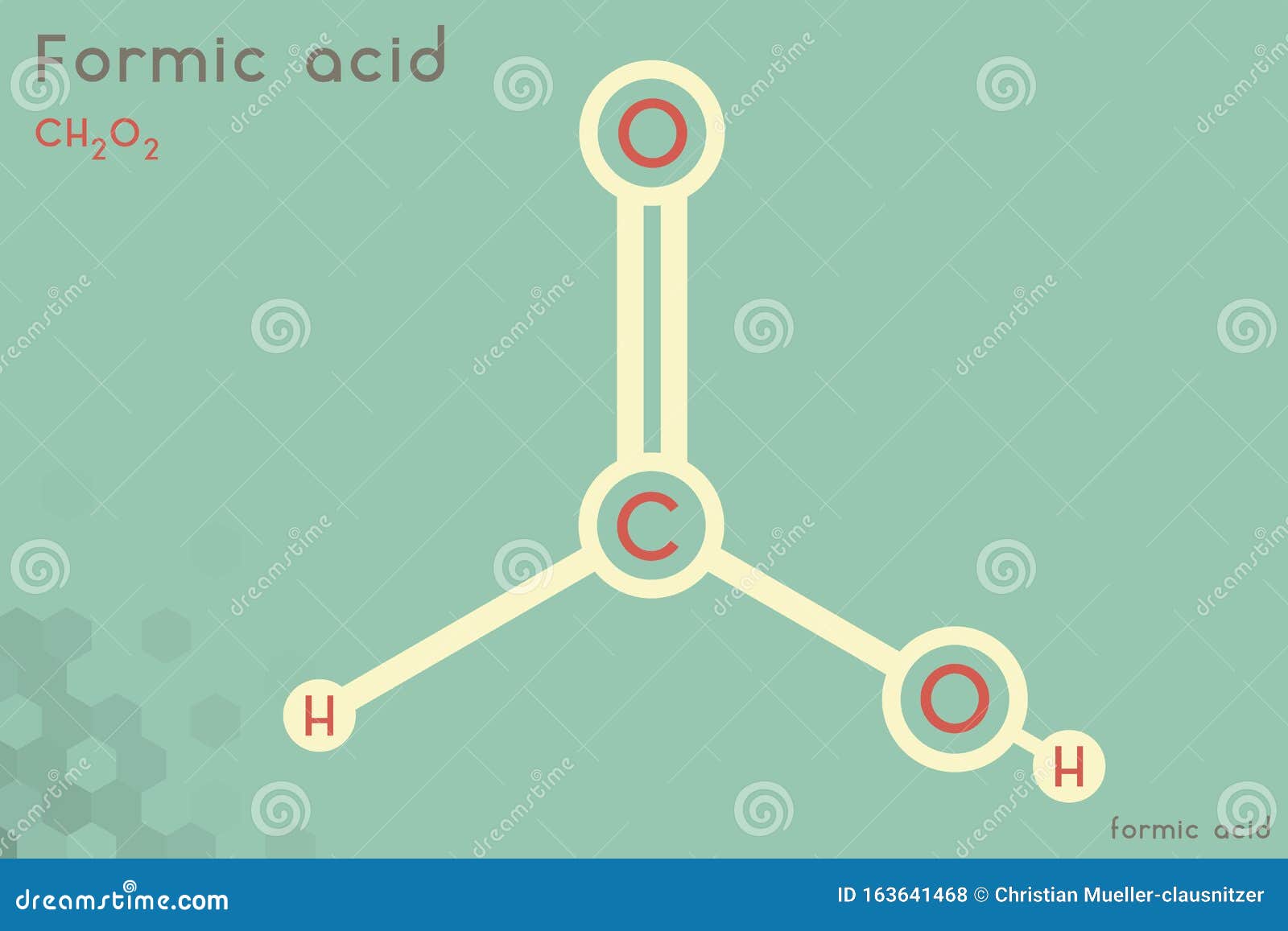 Formic acid

$CH_2O_2$

O

C

H

O

H

formic acid

dreamstime.com

ID 163641468 © Christian Mueller-clausnitzer