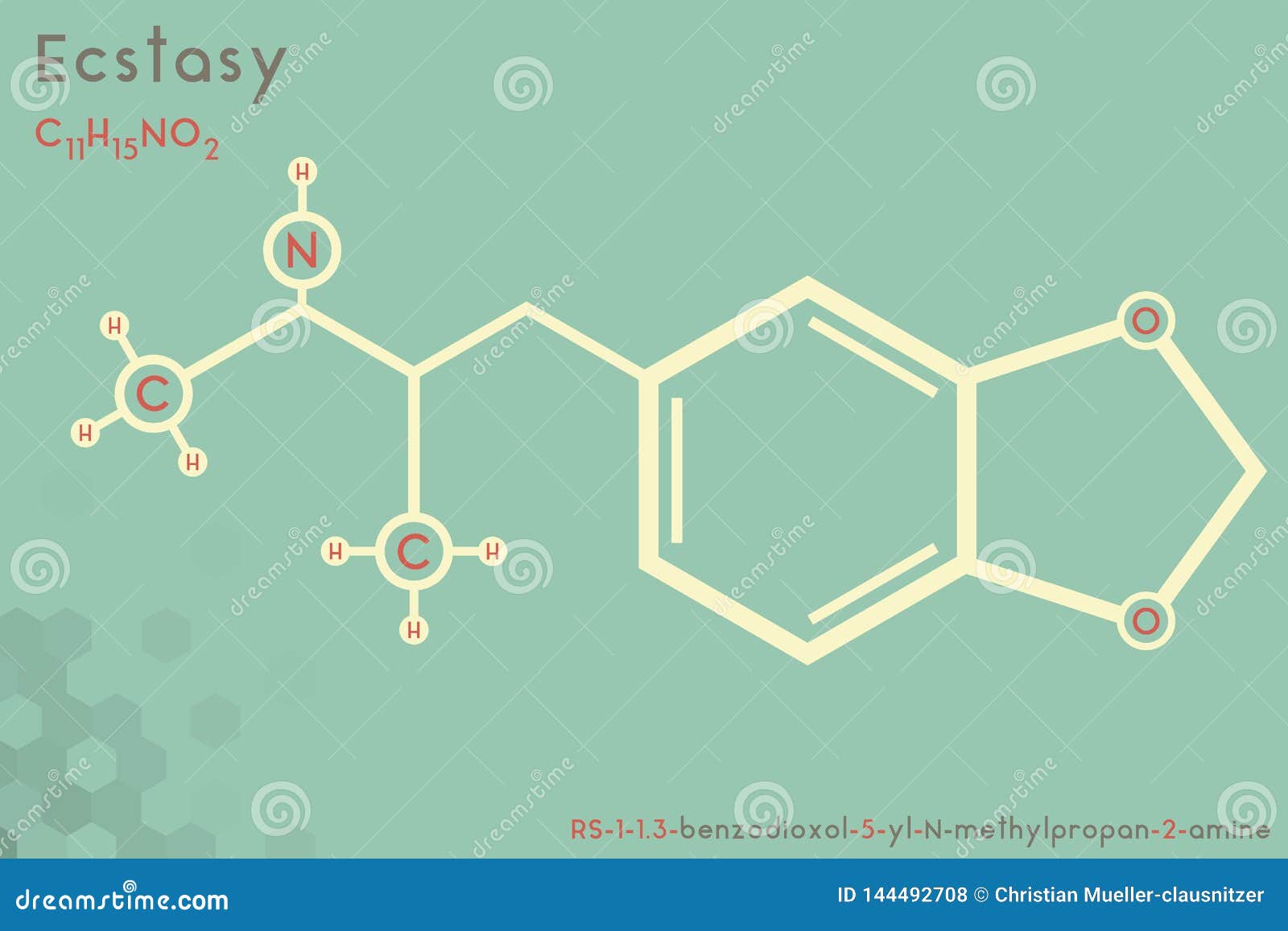 Ecstasy

$C_{11}H_{15}NO_2$

H
N
H
C
H
H
H
C
H
H
O
O

RS-1-1.3-benzodioxol-5-yl-N-methylpropan-2-amine

dreamstime.com

ID 144492708 © Christian Mueller-clausnitzer