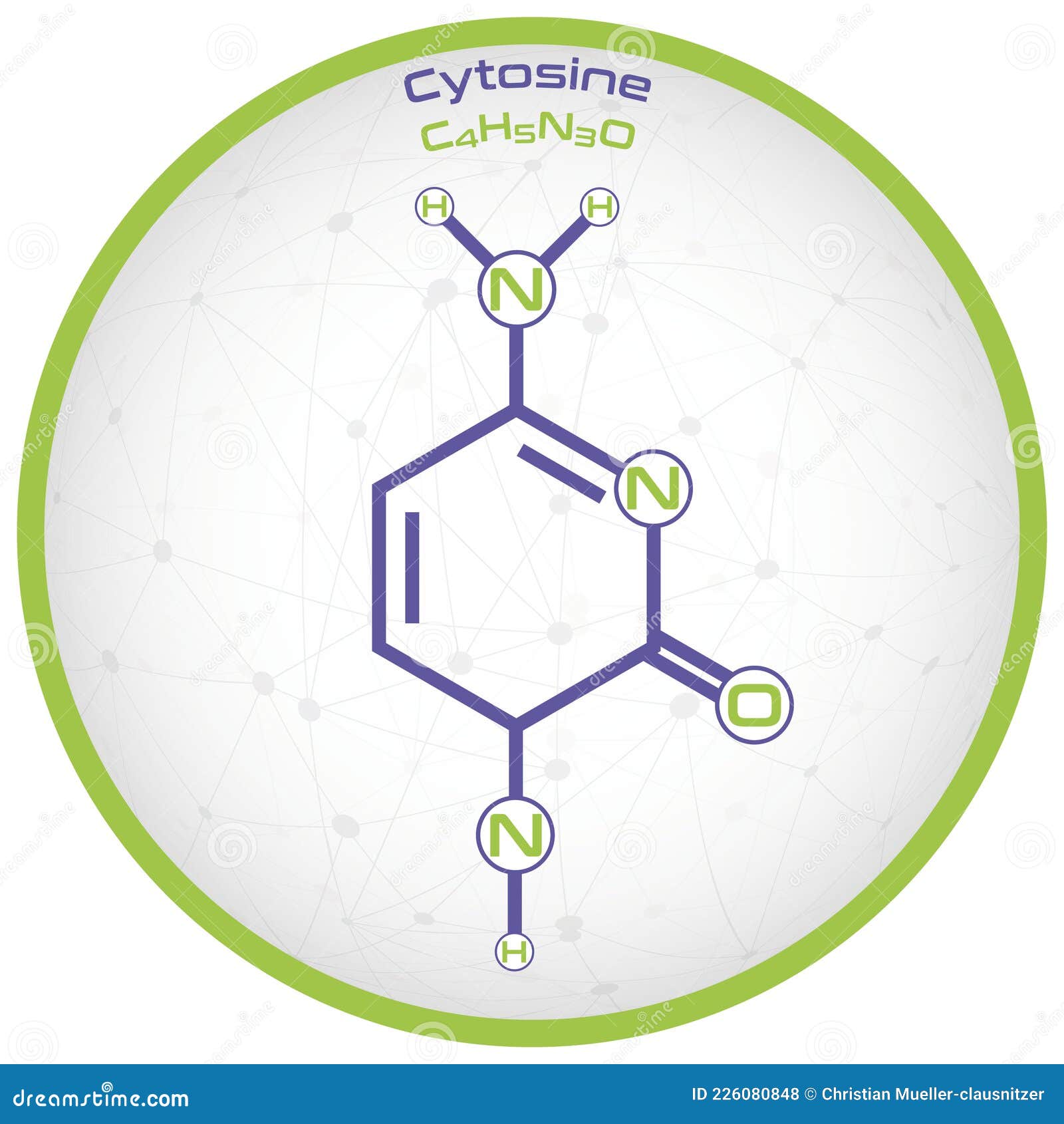 Cytosine
$C_4H_5N_3O$

H H
N
N
O
N
H

dreamstime.com
ID 226080848 © Christian Mueller-clausnitzer