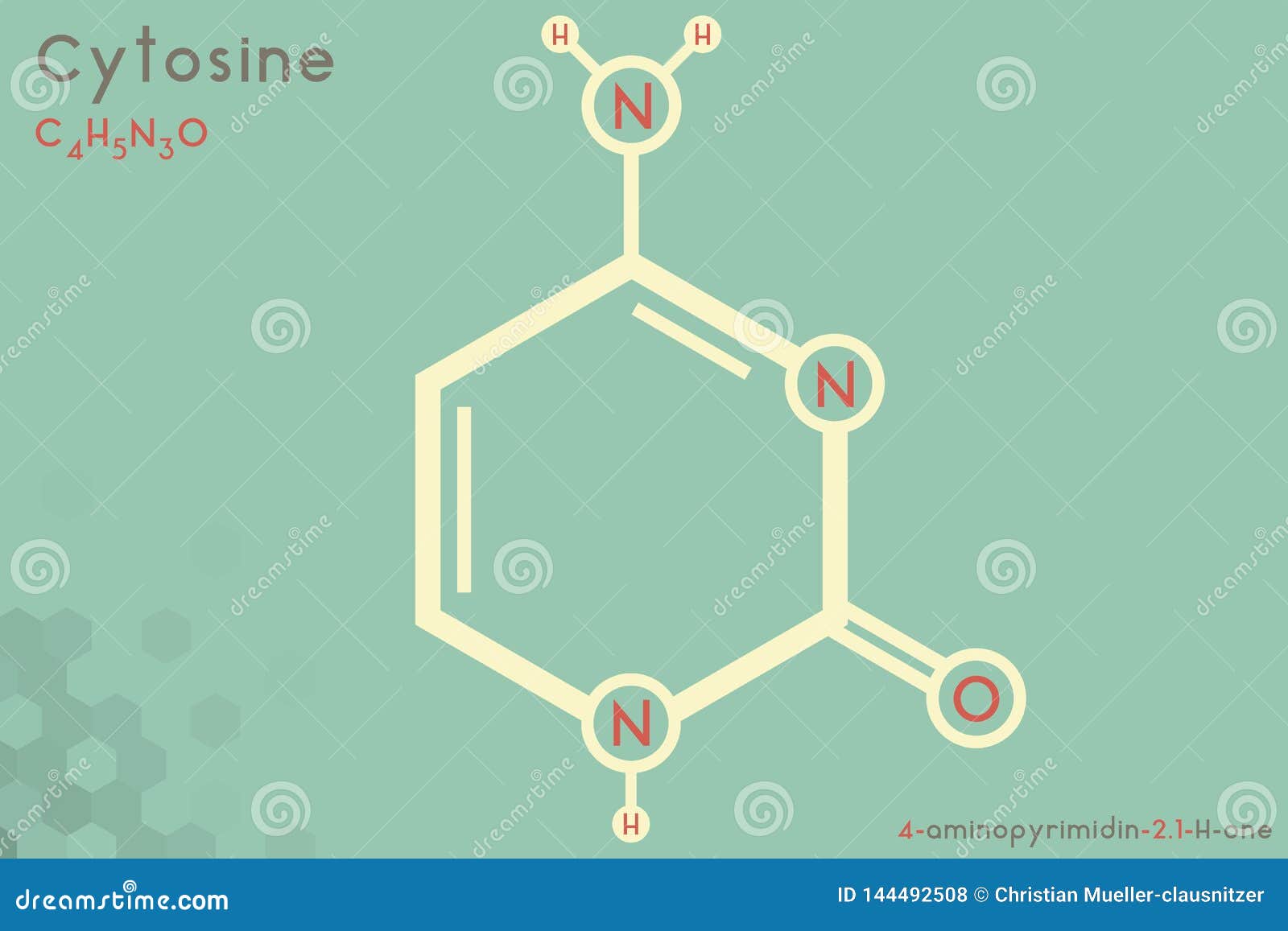 Cytosine

$C_4H_5N_3O$

H H

N

N

N

O

H

4-aminopyrimidin-2.1-H-one

dreamstime.com

ID 144492508 © Christian Mueller-clausnitzer