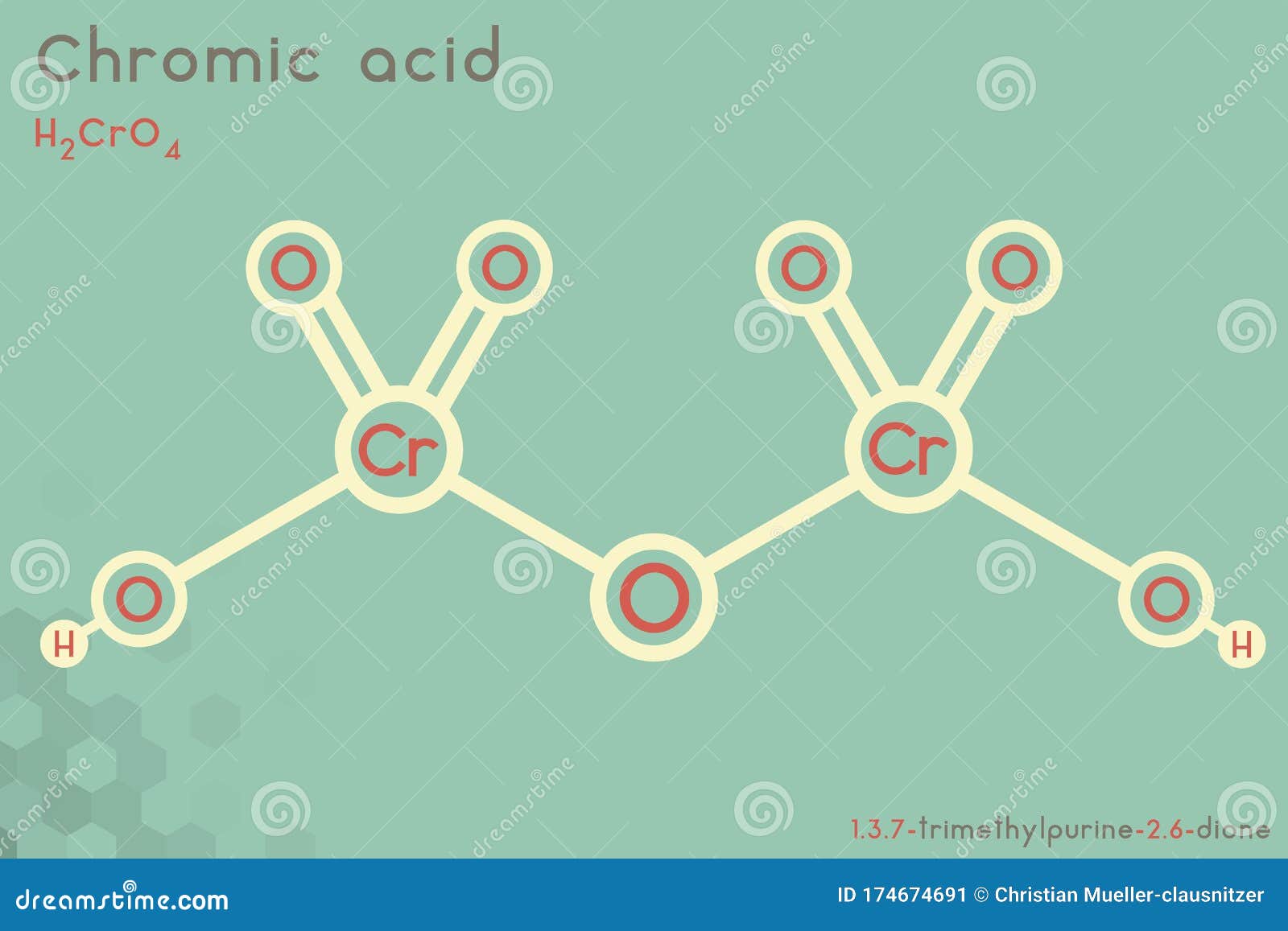 Chromic acid

$H_2CrO_4$

O O O O

Cr Cr

O O O

H H

1.3.7-trimethylpurine-2.6-dione

dreamstime.com

ID 174674691 © Christian Mueller-clausnitzer