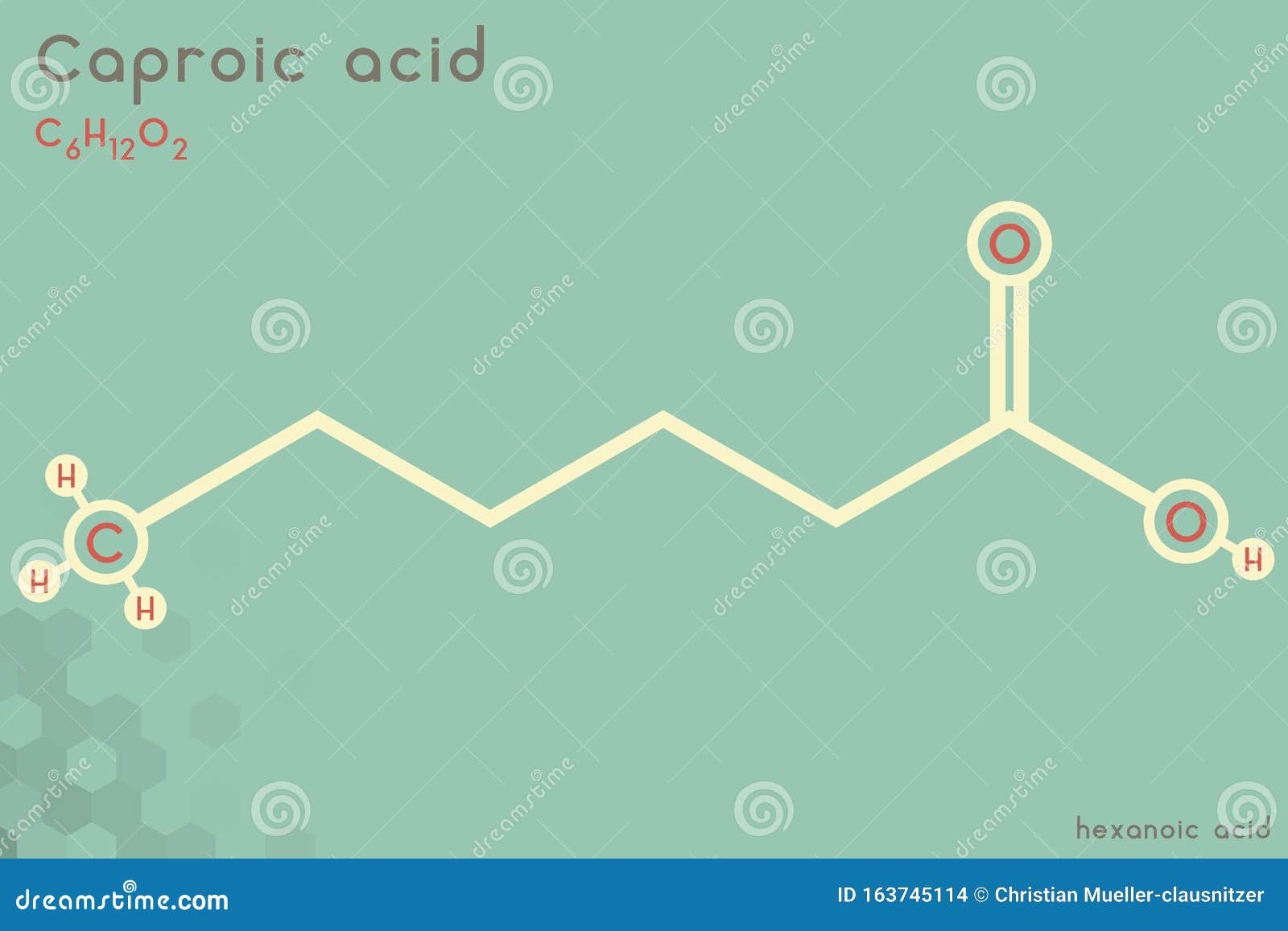 Caproic acid

$C_6H_{12}O_2$

O

H

C

H

H

O

H

hexanoic acid

dreamstime.com

ID 163745114 © Christian Mueller-clausnitzer