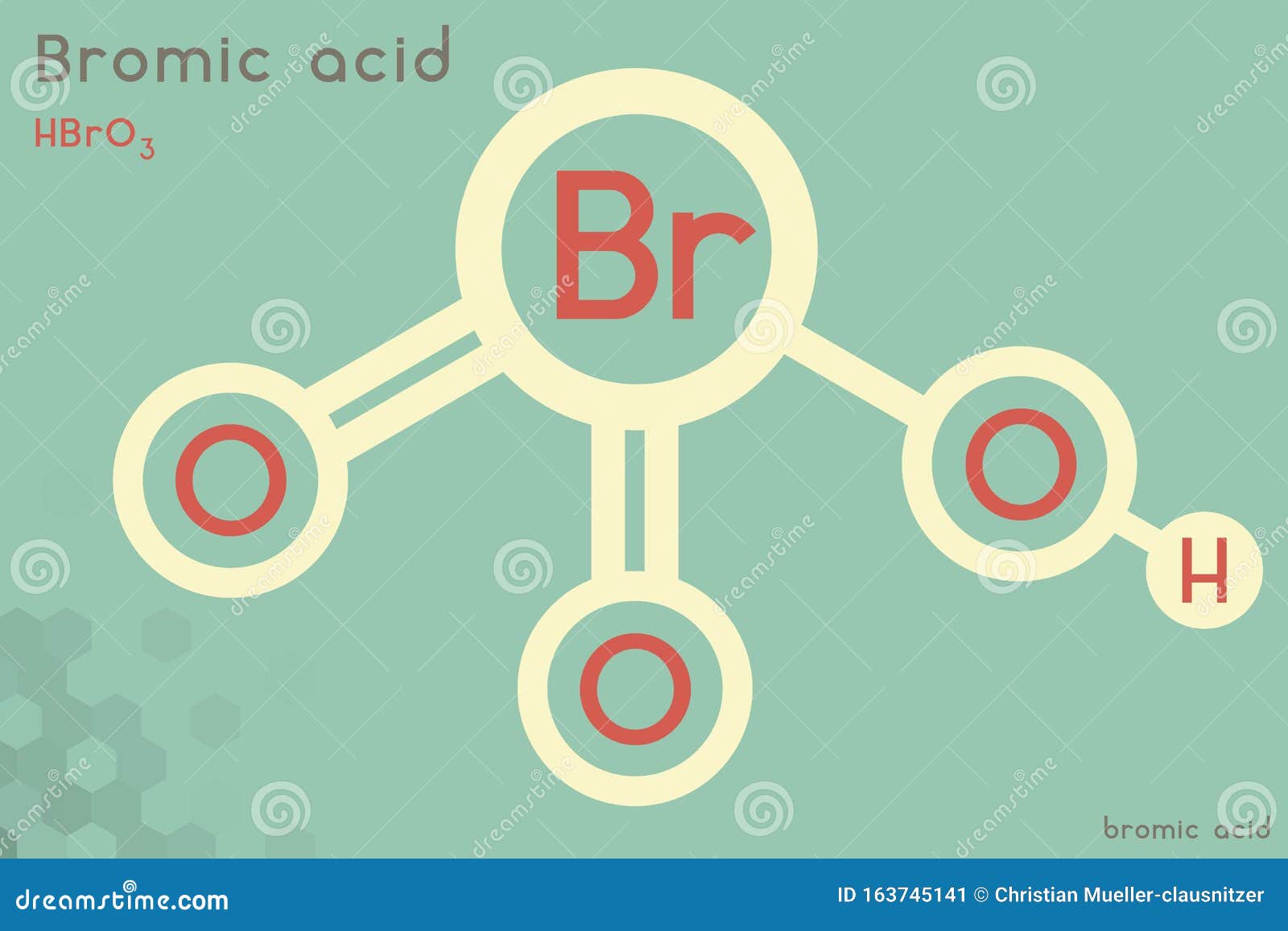 Bromic acid

$HBrO_3$

Br

O

O

O

H

bromic acid

dreamstime.com

ID 163745141 © Christian Mueller-clausnitzer