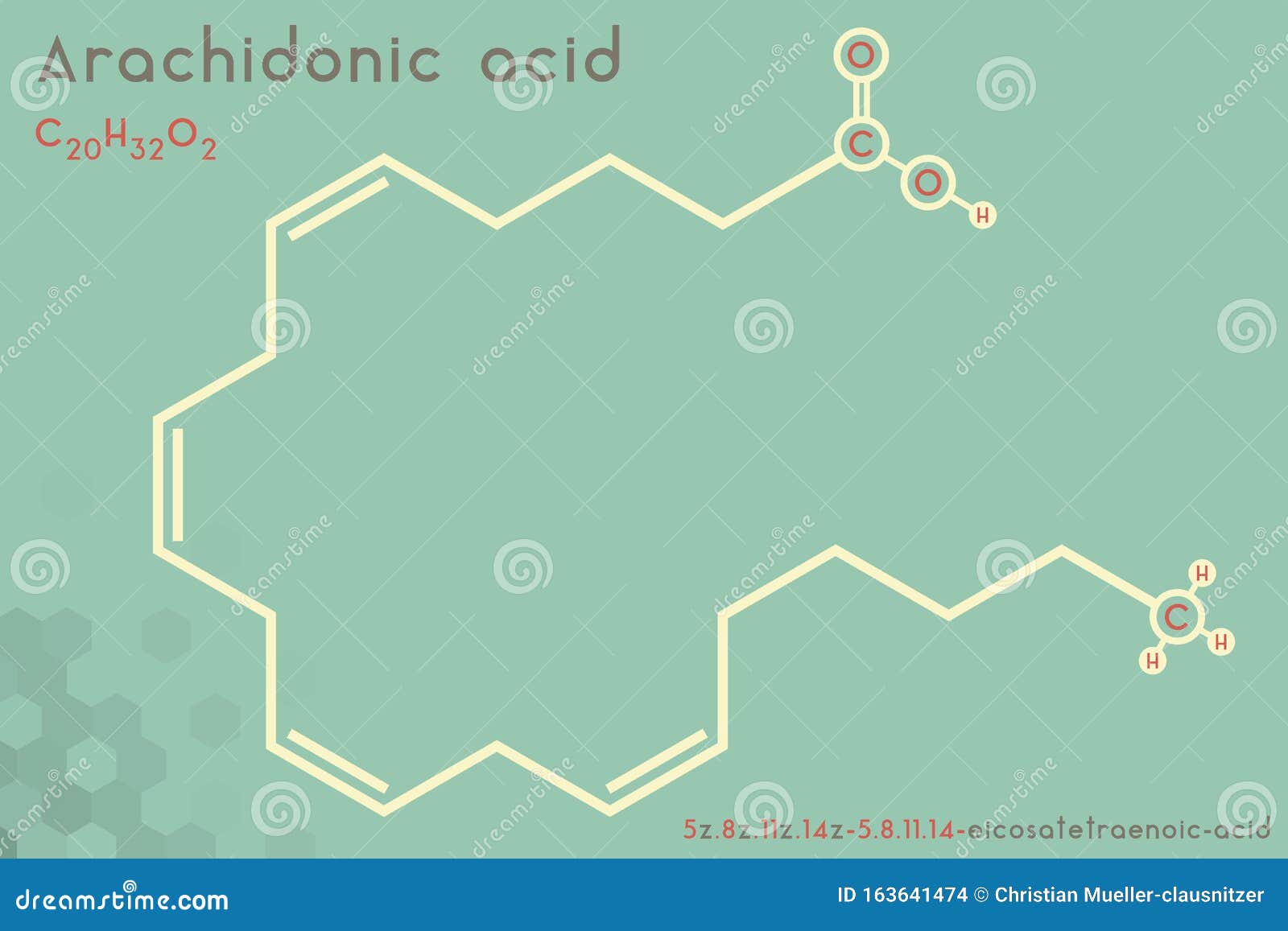 Arachidonic acid

$C_{20}H_{32}O_2$

O
C
O
H

H
C
H
H

5z.8z.11z.14z-5.8.11.14-eicosatetraenoic-acid

dreamstime.com

ID 163641474 © Christian Mueller-clausnitzer