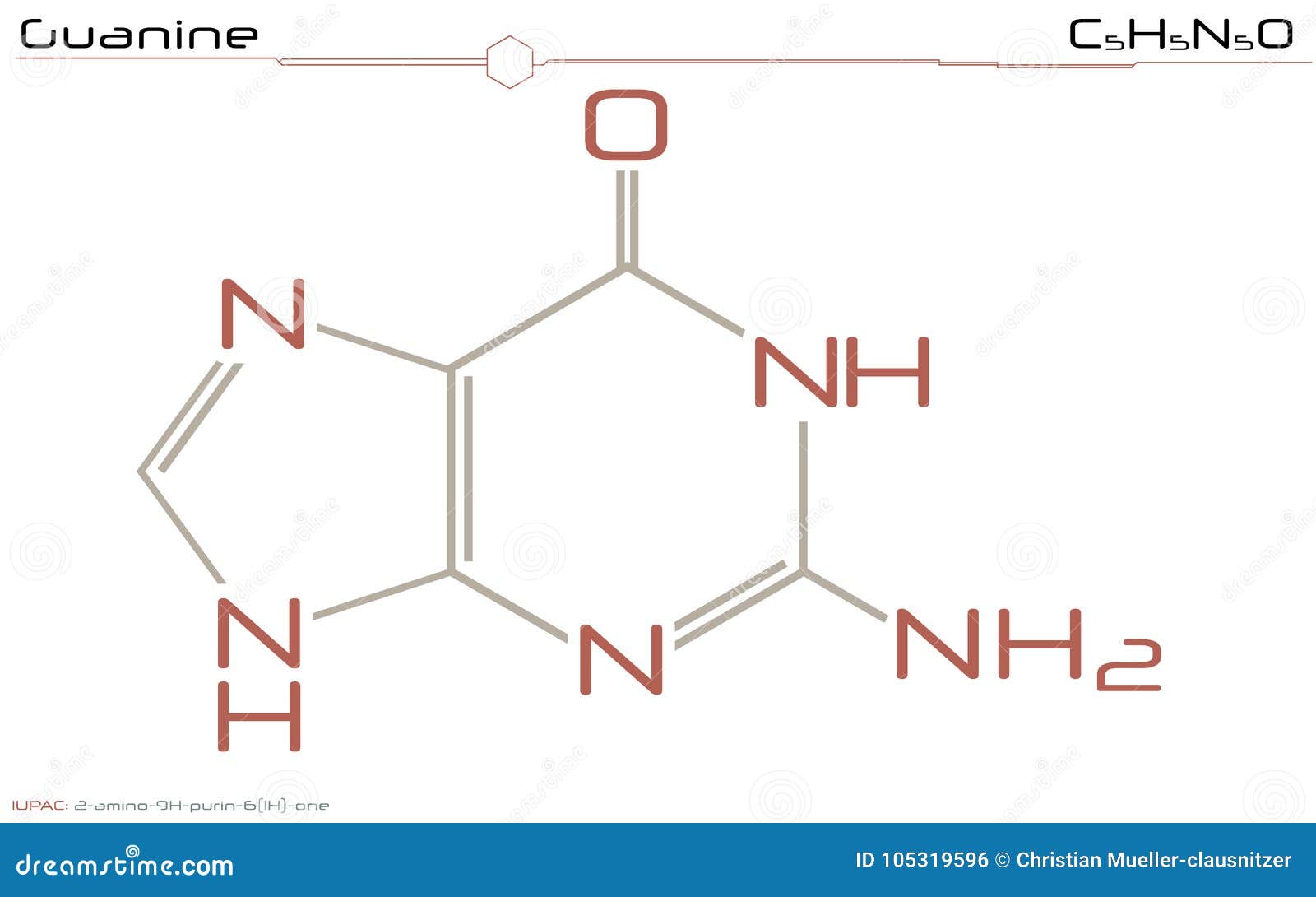 Guanine

$C_5H_5N_5O$

O

N

NH

N
H

N

$NH_2$

IUPAC: 2-amino-9H-purin-6(1H)-one

dreamstime.com

ID 105319596 © Christian Mueller-clausnitzer